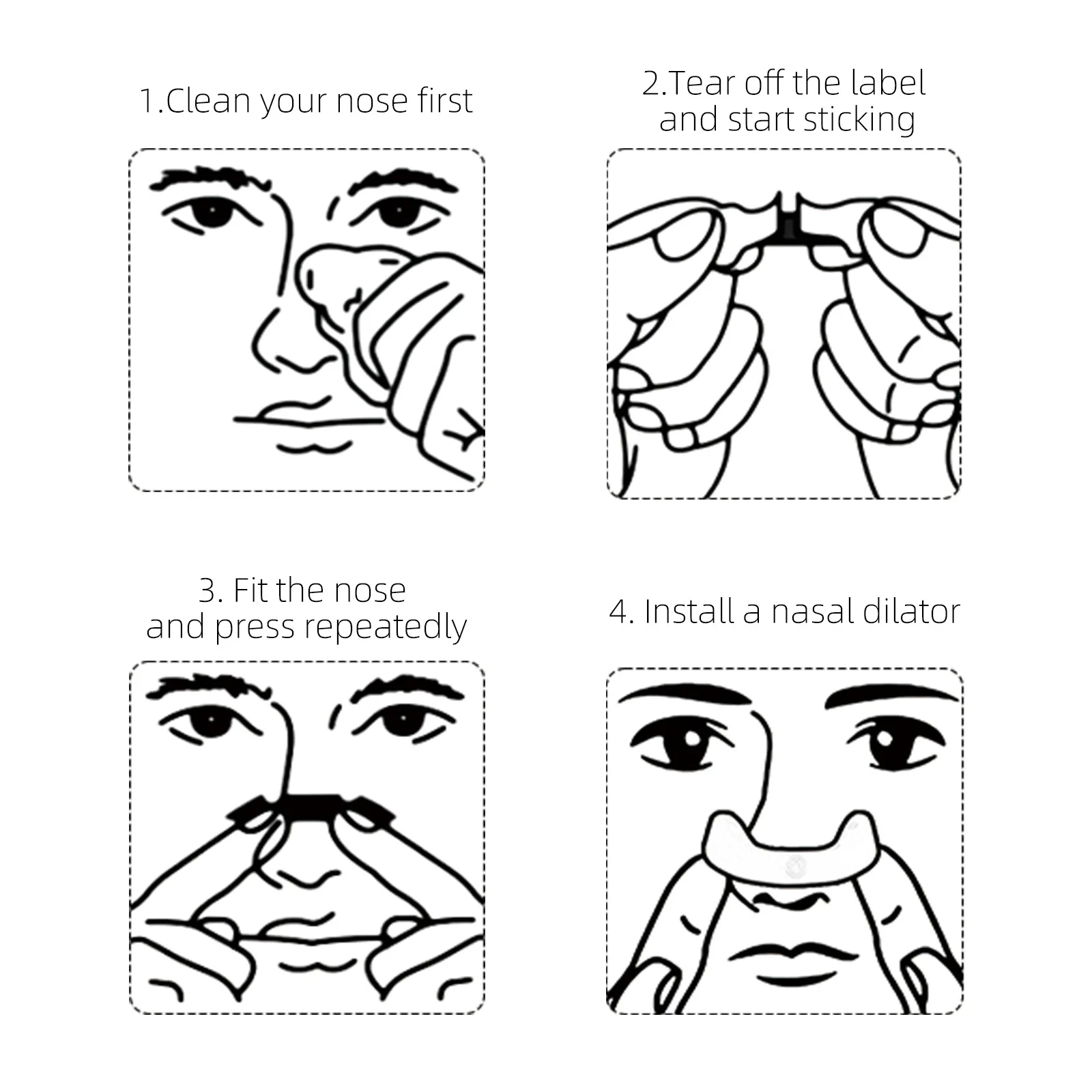 1.Clean your nose first

2.Tear off the label and start sticking

3. Fit the nose and press repeatedly

4. Install a nasal dilator