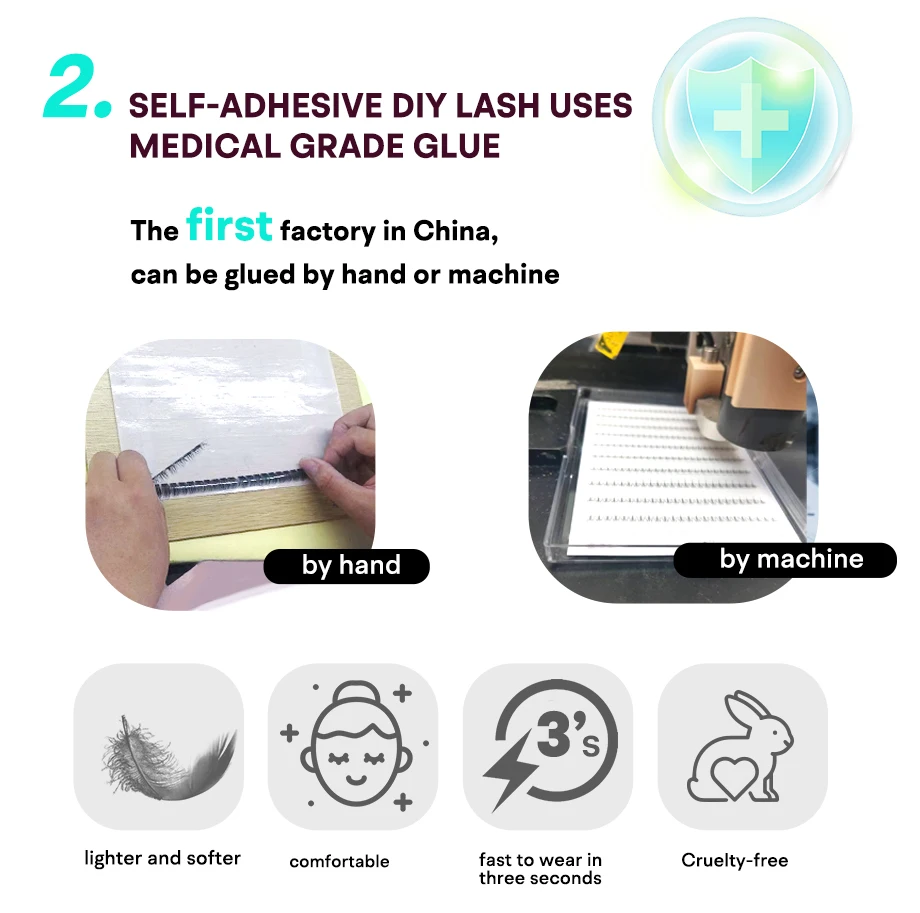 2. SELF-ADHESIVE DIY LASH USES MEDICAL GRADE GLUE

The first factory in China, can be glued by hand or machine

by hand

by machine

3's

lighter and softer

comfortable

fast to wear in three seconds

Cruelty-free