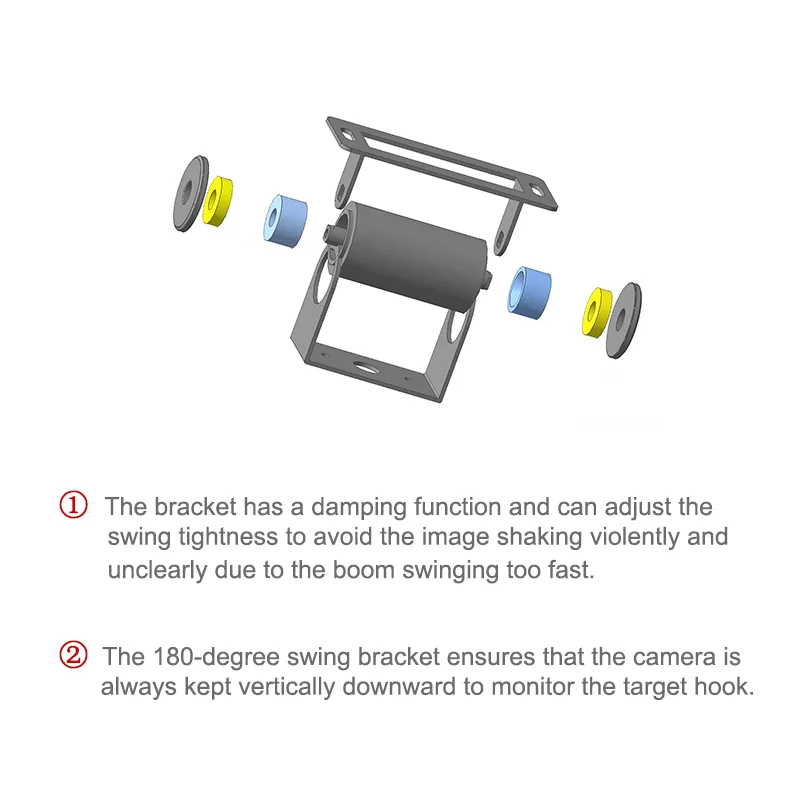 ① The bracket has a damping function and can adjust the swing tightness to avoid the image shaking violently and unclearly due to the boom swinging too fast.

② The 180-degree swing bracket ensures that the camera is always kept vertically downward to monitor the target hook.