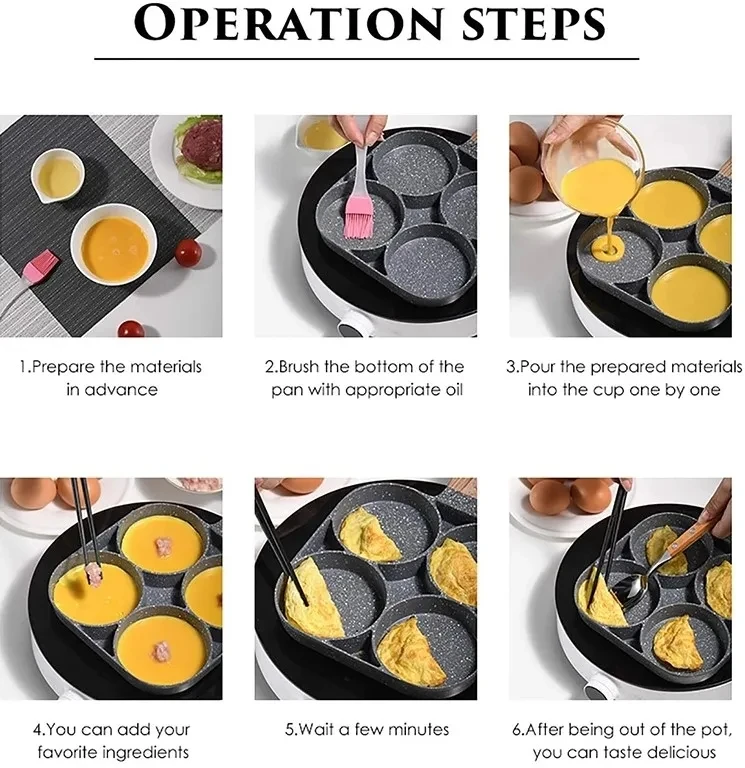 OPERATION STEPS

1.Prepare the materials in advance

2.Brush the bottom of the pan with appropriate oil

3.Pour the prepared materials into the cup one by one

4.You can add your favorite ingredients

5.Wait a few minutes

6.After being out of the pot, you can taste delicious