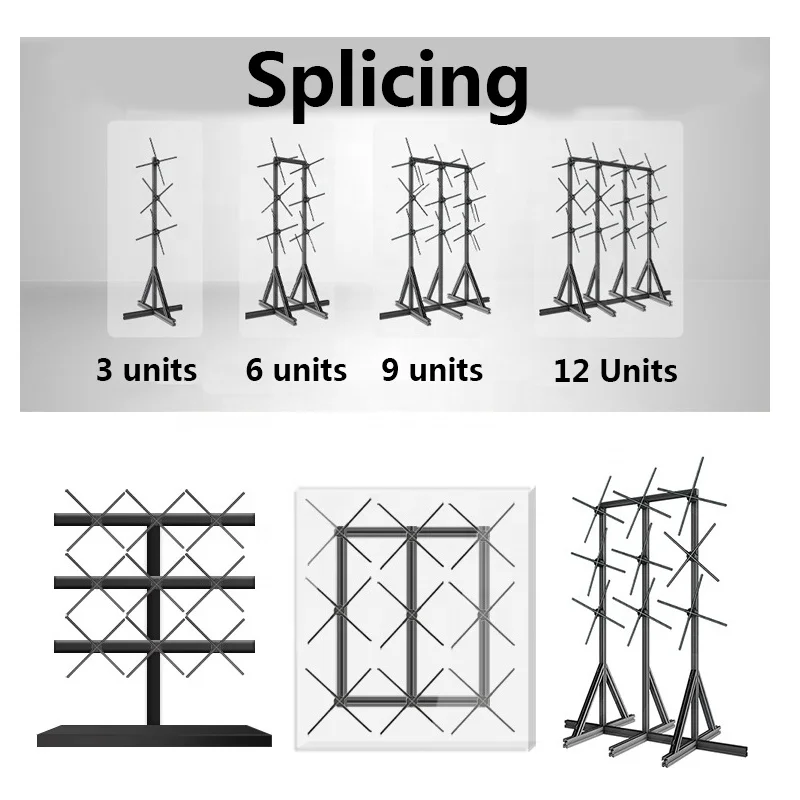 Splicing

3 units 6 units 9 units 12 Units