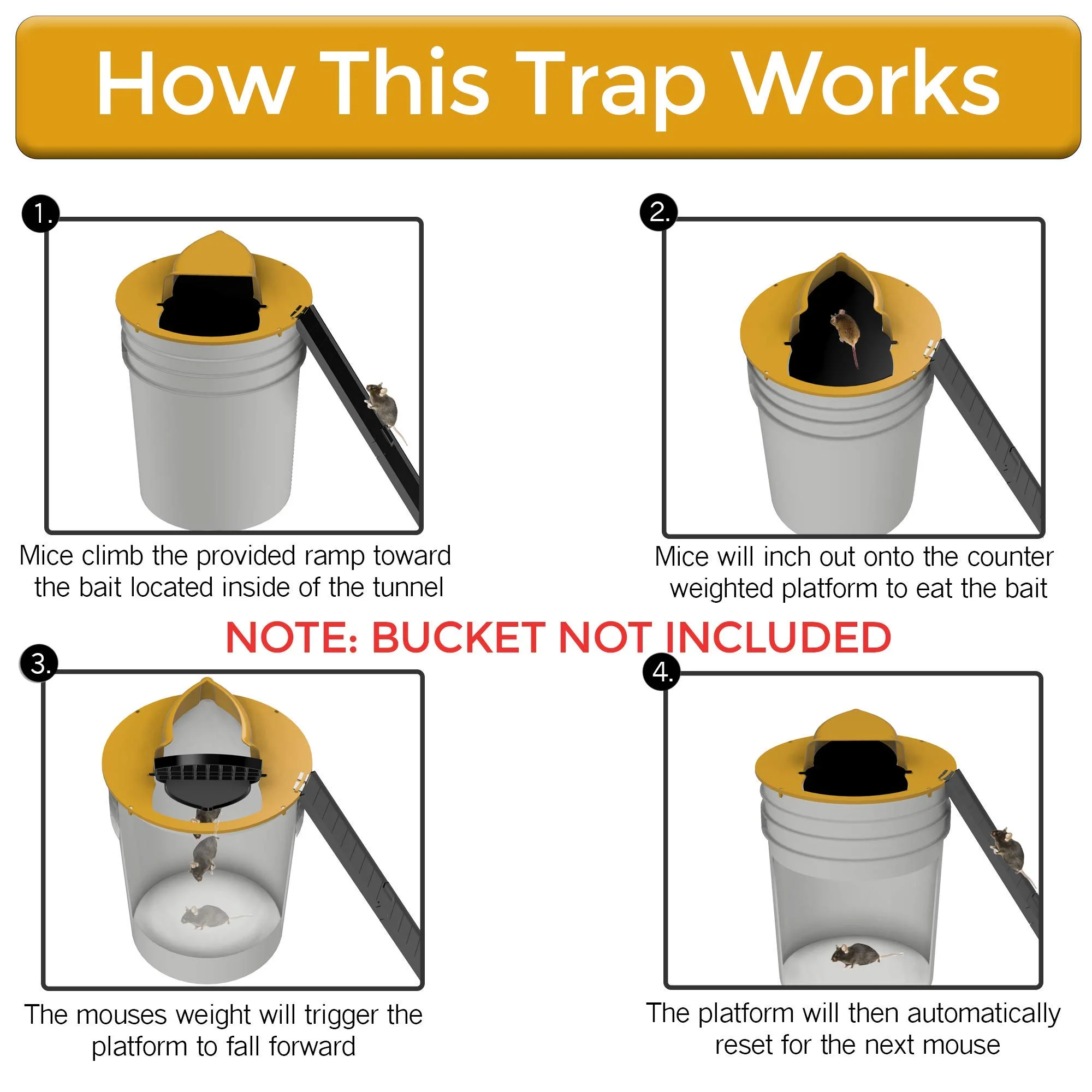 How This Trap Works

1.

Mice climb the provided ramp toward the bait located inside of the tunnel

2.

Mice will inch out onto the counter weighted platform to eat the bait

NOTE: BUCKET NOT INCLUDED

3.

The mouses weight will trigger the platform to fall forward

4.

The platform will then automatically reset for the next mouse