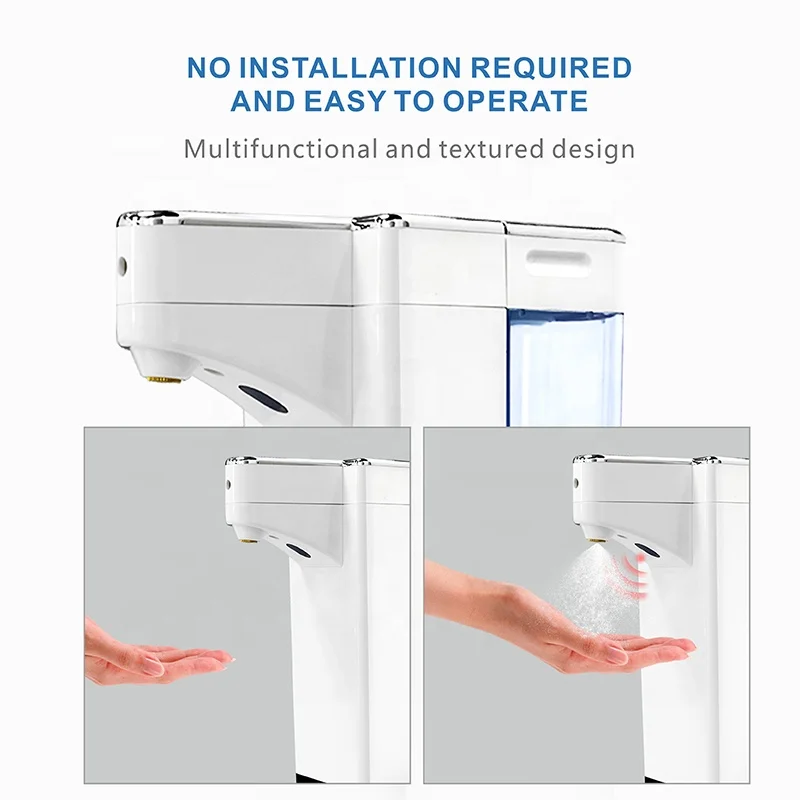 NO INSTALLATION REQUIRED AND EASY TO OPERATE

Multifunctional and textured design