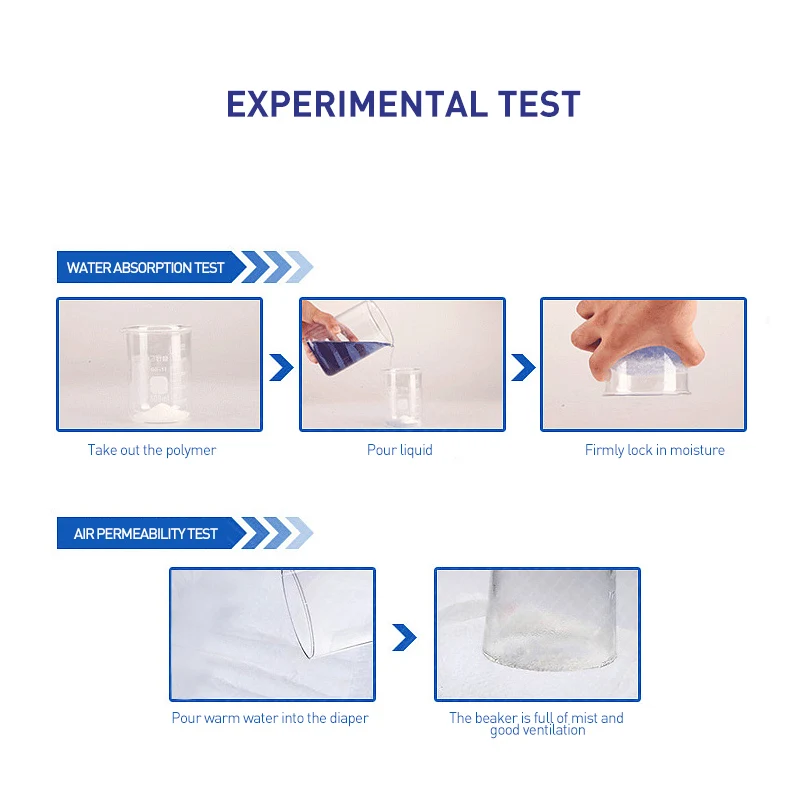 EXPERIMENTAL TEST

WATER ABSORPTION TEST

Take out the polymer

Pour liquid

Firmly lock in moisture

AIR PERMEABILITY TEST

Pour warm water into the diaper

The beaker is full of mist and good ventilation