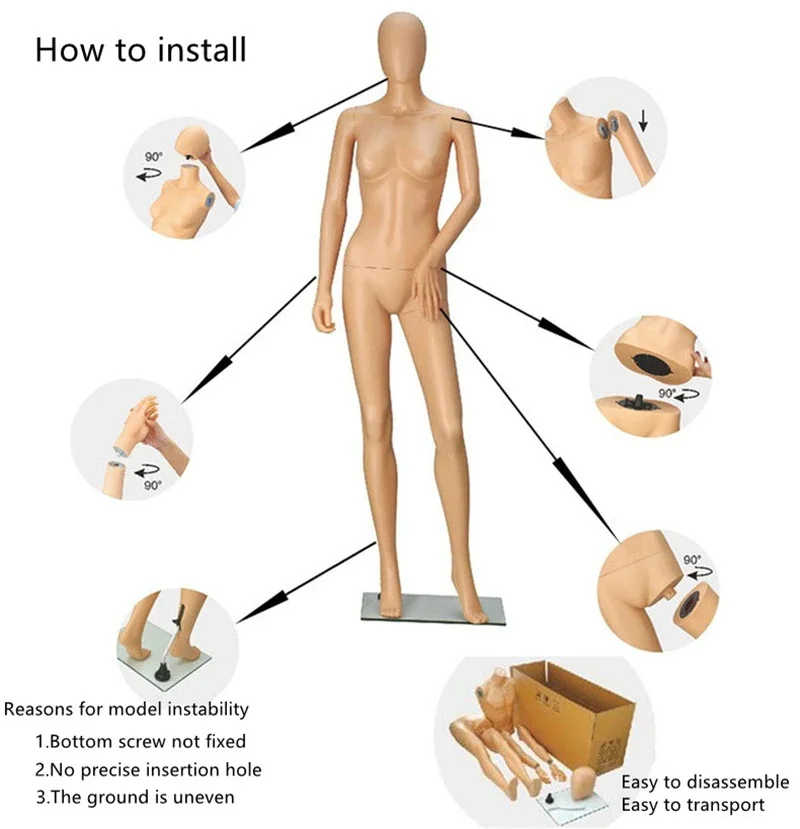 How to install

90°

90°

90°

90°

Reasons for model instability
1.Bottom screw not fixed
2.No precise insertion hole
3.The ground is uneven

Easy to disassemble
Easy to transport