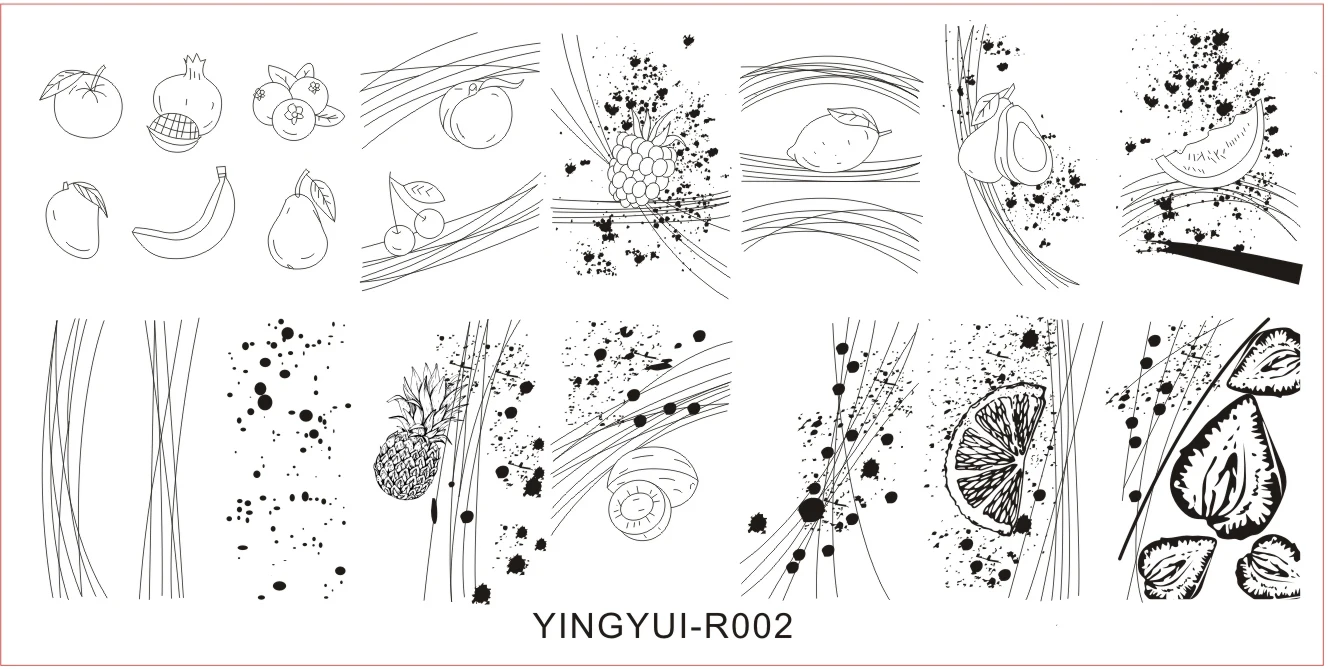 YINGYUI-R002