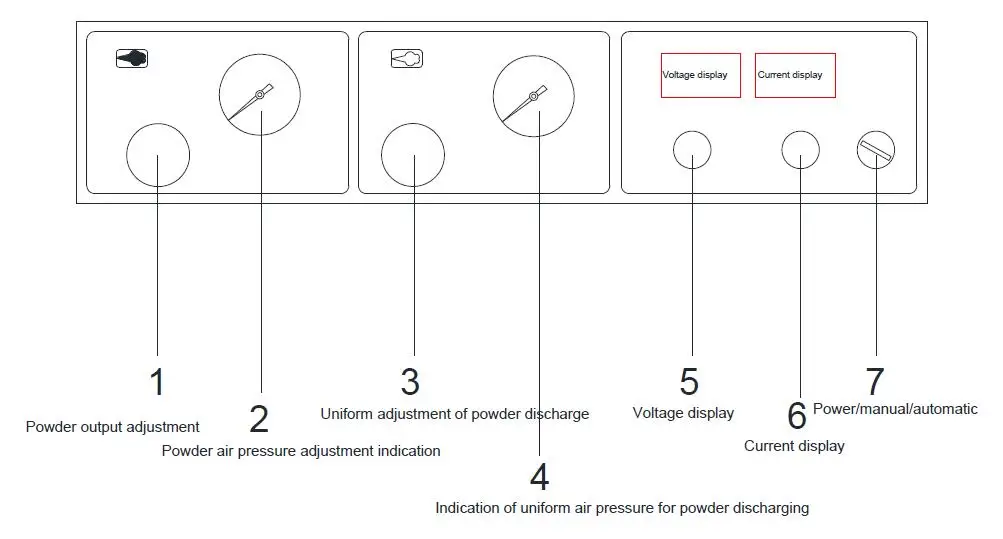 Voltage display

Current display

1

Powder output adjustment

2

Powder air pressure adjustment indication

3

Uniform adjustment of powder discharge

4

Indication of uniform air pressure for powder discharging

5

Voltage display

6

Current display

7

Power/manual/automatic