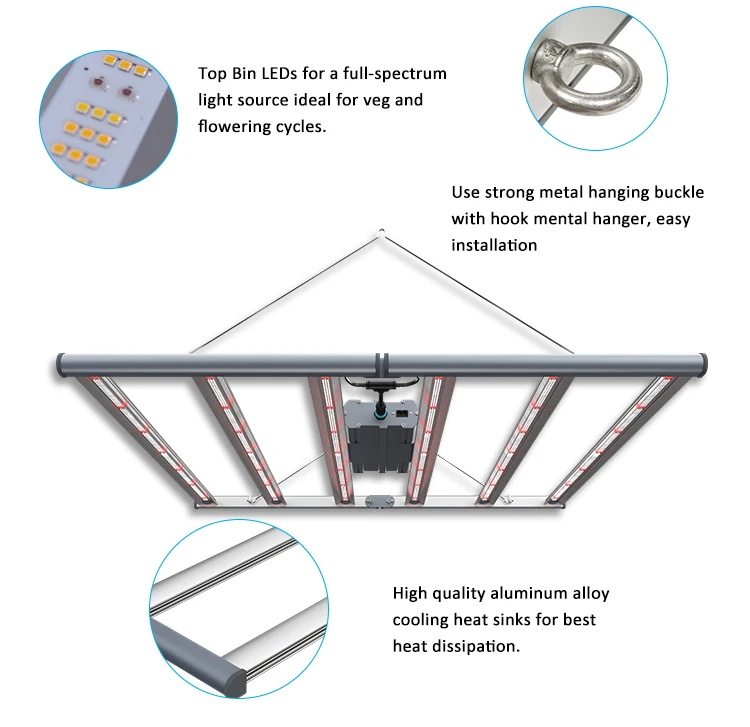 Top Bin LEDs for a full-spectrum light source ideal for veg and flowering cycles.

Use strong metal hanging buckle with hook mental hanger, easy installation

High quality aluminum alloy cooling heat sinks for best heat dissipation.