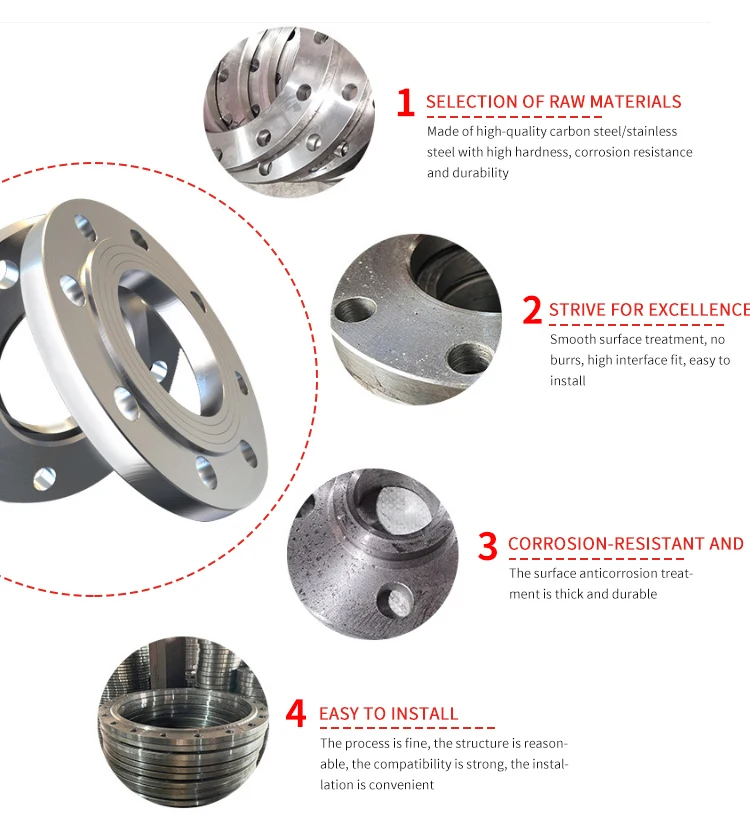 1 SELECTION OF RAW MATERIALS

Made of high-quality carbon steel/stainless steel with high hardness, corrosion resistance and durability

2 STRIVE FOR EXCELLENCE

Smooth surface treatment, no burrs, high interface fit, easy to install

3 CORROSION-RESISTANT AND

The surface anticorrosion treatment is thick and durable

4 EASY TO INSTALL

The process is fine, the structure is reasonable, the compatibility is strong, the installation is convenient