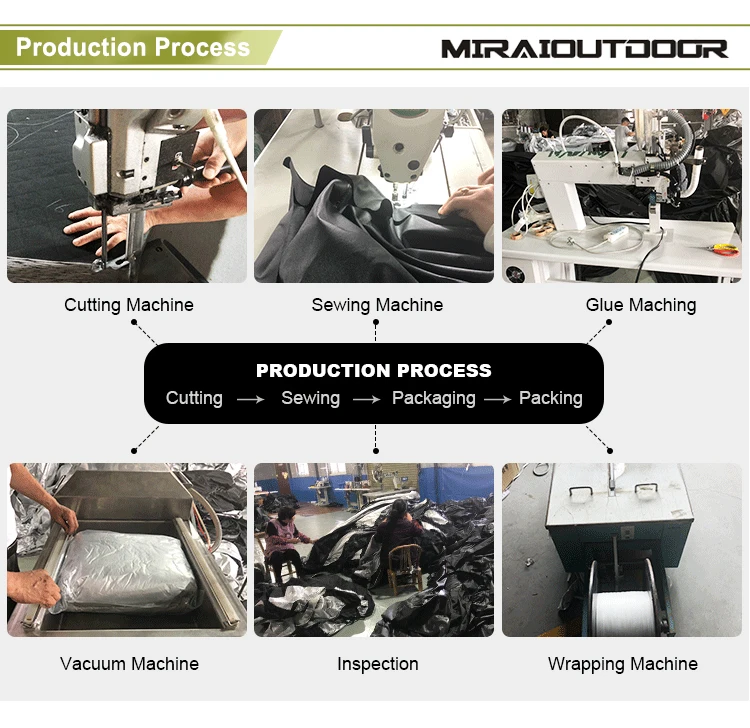 Production Process

MIRAIOUTDOOR

Cutting Machine

Sewing Machine

Glue Maching

PRODUCTION PROCESS

Cutting → Sewing → Packaging → Packing

Vacuum Machine

Inspection

Wrapping Machine