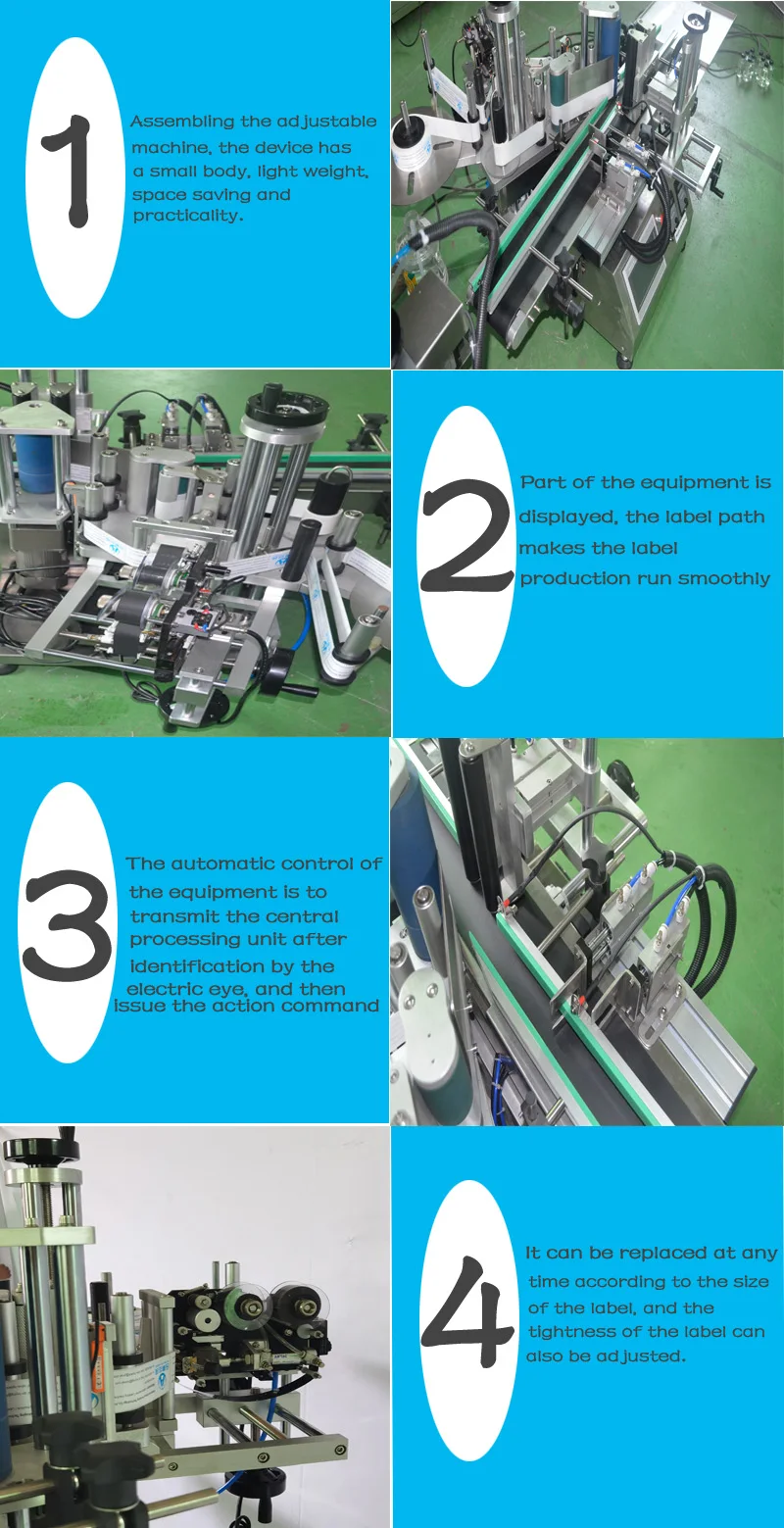 1

Assembling the adjustable machine, the device has a small body, light weight, space saving and practicality.

2

Part of the equipment is displayed, the label path makes the label production run smoothly

3

The automatic control of the equipment is to transmit the central processing unit after identification by the electric eye, and then issue the action command

4

It can be replaced at any time according to the size of the label, and the tightness of the label can also be adjusted.