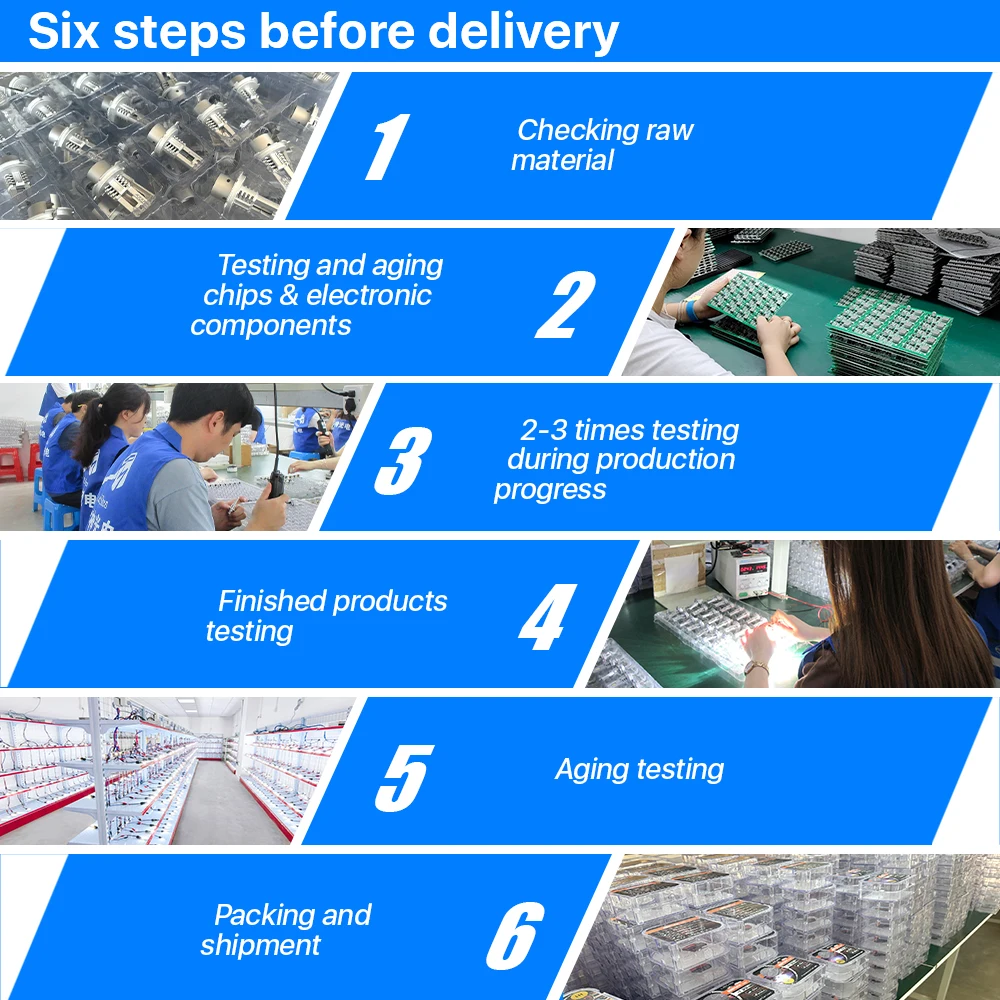 Six steps before delivery

1

Checking raw material

Testing and aging chips & electronic components

2

3

2-3 times testing during production progress

Finished products testing

4

5

Aging testing

Packing and shipment

6