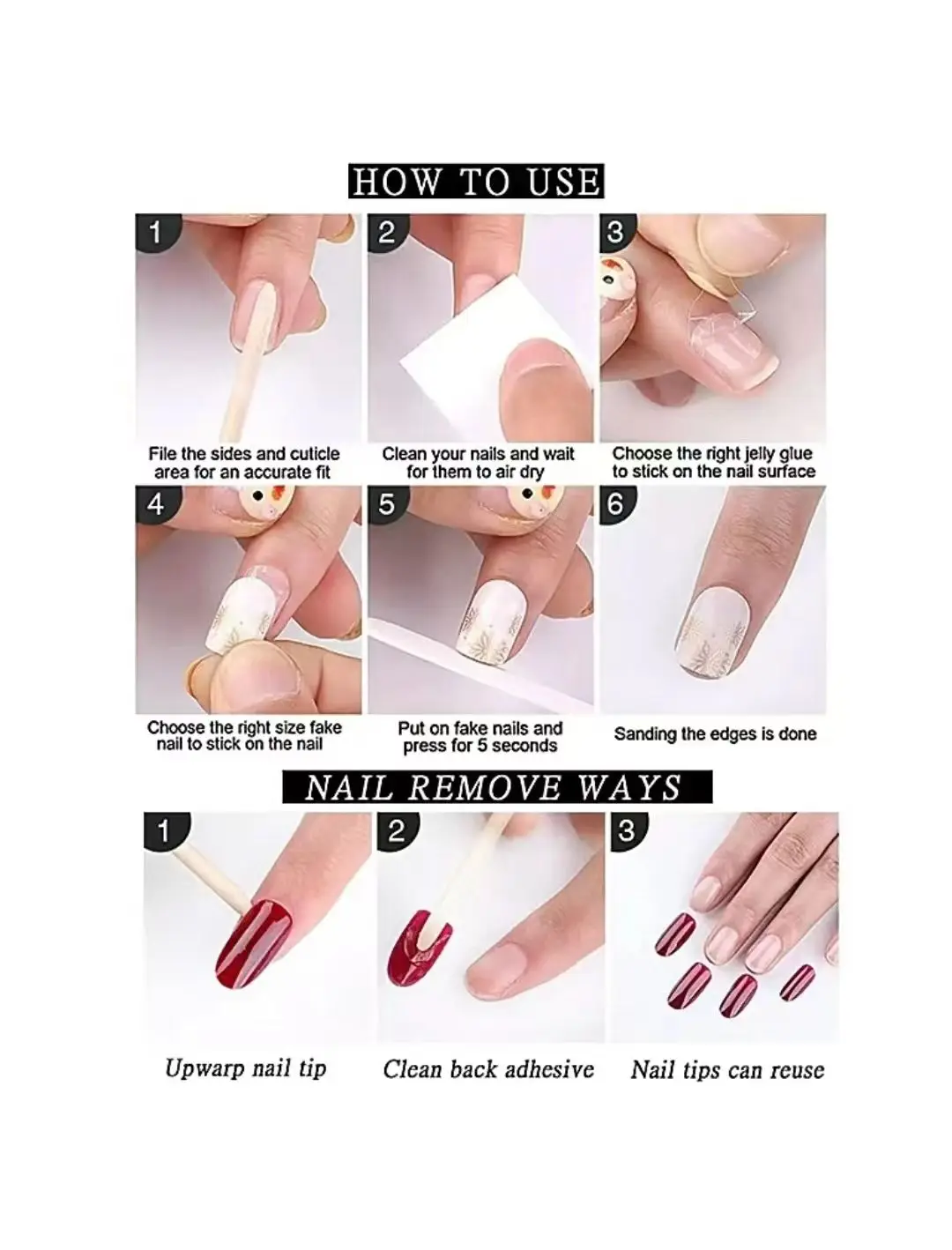 HOW TO USE

1

File the sides and cuticle area for an accurate fit

2

Clean your nails and wait for them to air dry

3

Choose the right jelly glue to stick on the nail surface

4

Choose the right size fake nail to stick on the nail

5

Put on fake nails and press for 5 seconds

6

Sanding the edges is done

NAIL REMOVE WAYS

1

Upwarp nail tip

2

Clean back adhesive

3

Nail tips can reuse