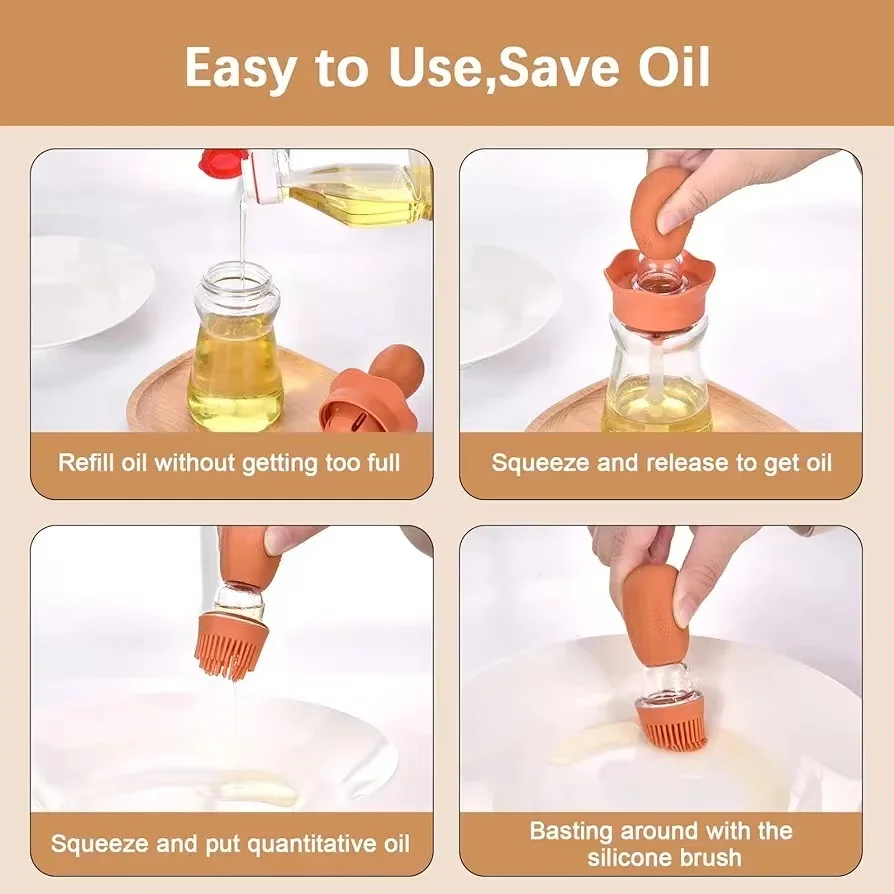 Easy to Use,Save Oil

Refill oil without getting too full

Squeeze and release to get oil

Squeeze and put quantitative oil

Basting around with the silicone brush