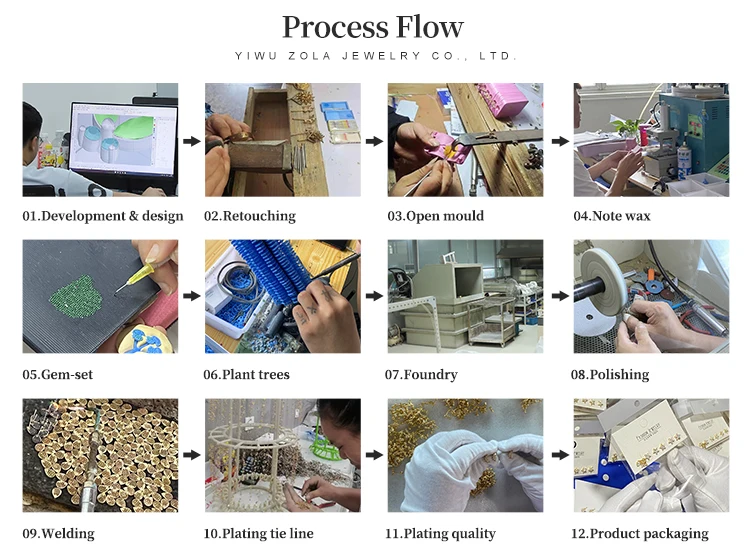 Process Flow

YIWU ZOLA JEWELRY CO., LTD.

01.Development & design

02.Retouching

03.Open mould

04.Note wax

05.Gem-set

06.Plant trees

07.Foundry

08.Polishing

09.Welding

10.Plating tie line

11.Plating quality

12.Product packaging