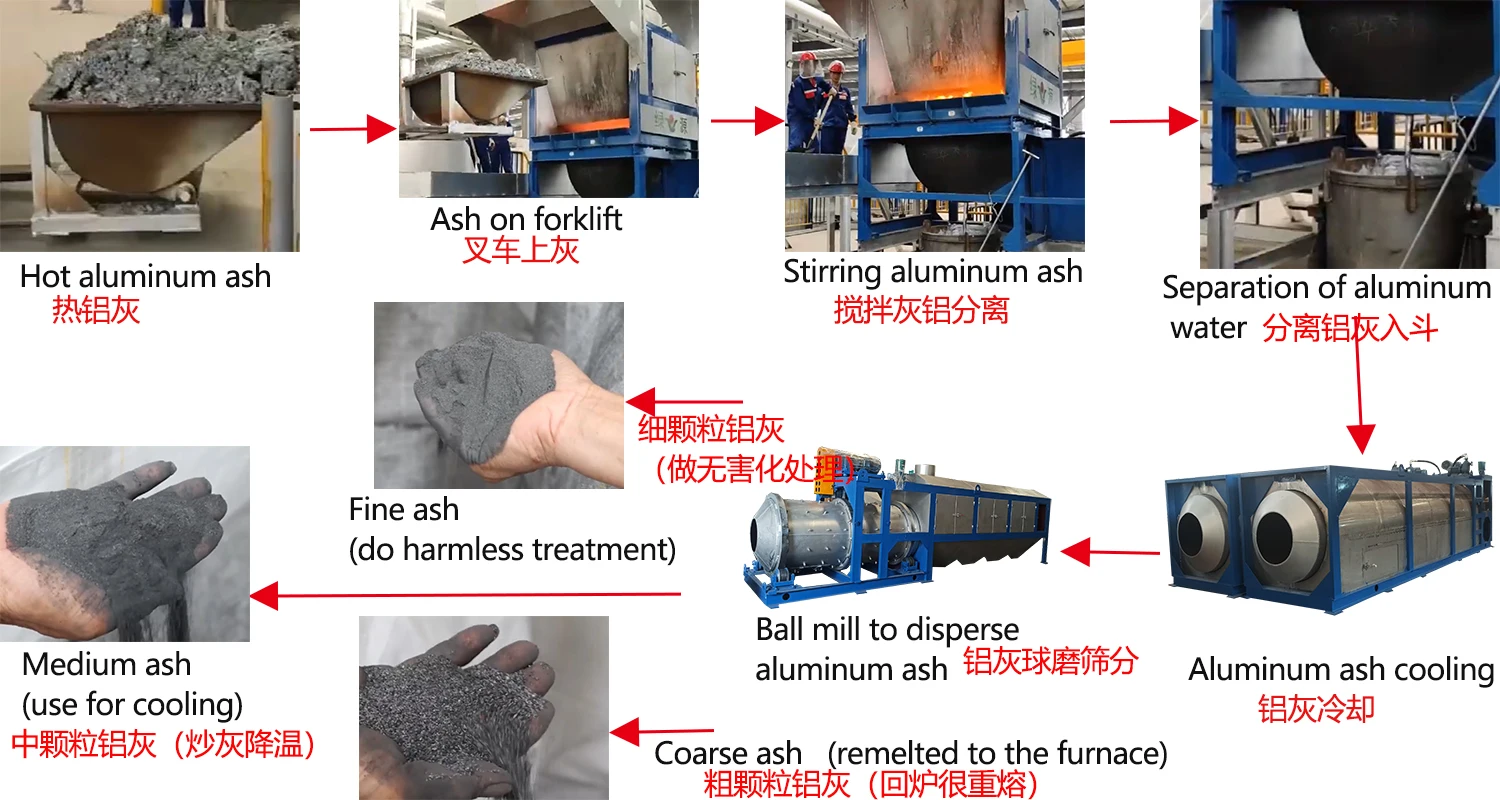 Hot aluminum ash
热铝灰

Ash on forklift
叉车上灰

Stirring aluminum ash
搅拌灰铝分离

Separation of aluminum water 分离铝灰入斗

Aluminum ash cooling
铝灰冷却

Ball mill to disperse aluminum ash 铝灰球磨筛分

细颗粒铝灰
（做无害化处理）

Fine ash
(do harmless treatment)

Medium ash
(use for cooling)
中颗粒铝灰（炒灰降温）

Coarse ash (remelted to the furnace)
粗颗粒铝灰（回炉很重熔）