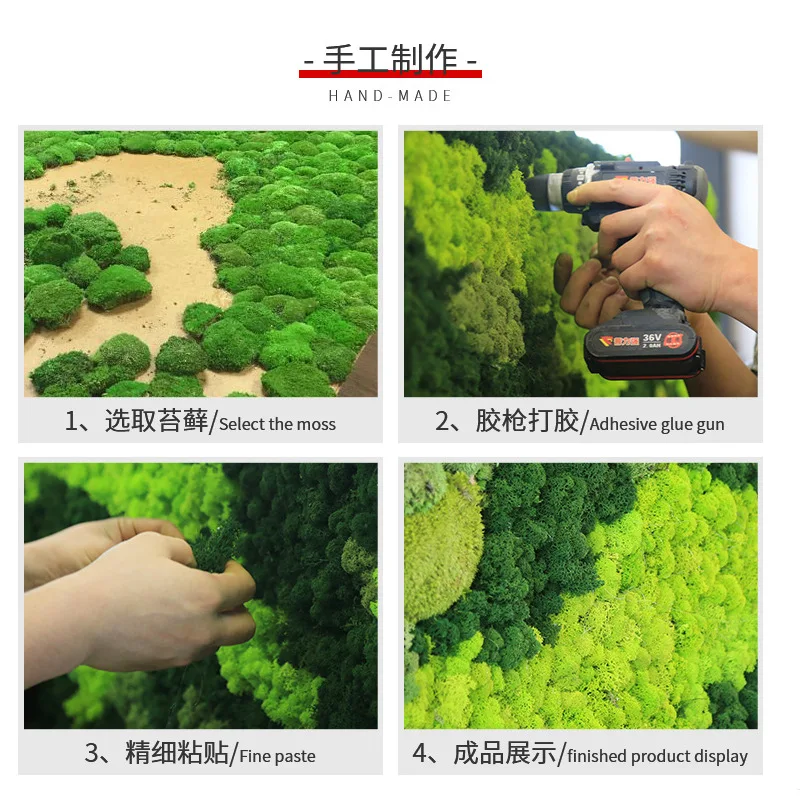 - 手工制作 -
HAND-MADE

36V

1、选取苔藓/Select the moss

2、胶枪打胶/Adhesive glue gun

3、精细粘贴/Fine paste

4、成品展示/finished product display