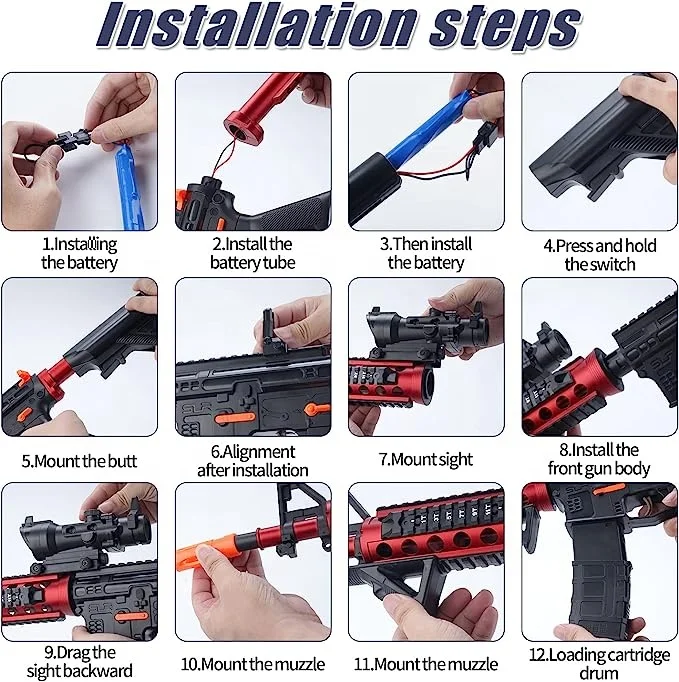 Installation steps

1.Installing the battery

2.Install the battery tube

3.Then install the battery

4.Press and hold the switch

5.Mount the butt

6.Alignment after installation

7.Mount sight

8.Install the front gun body

9.Drag the sight backward

10.Mount the muzzle

11.Mount the muzzle

12.Loading cartridge drum