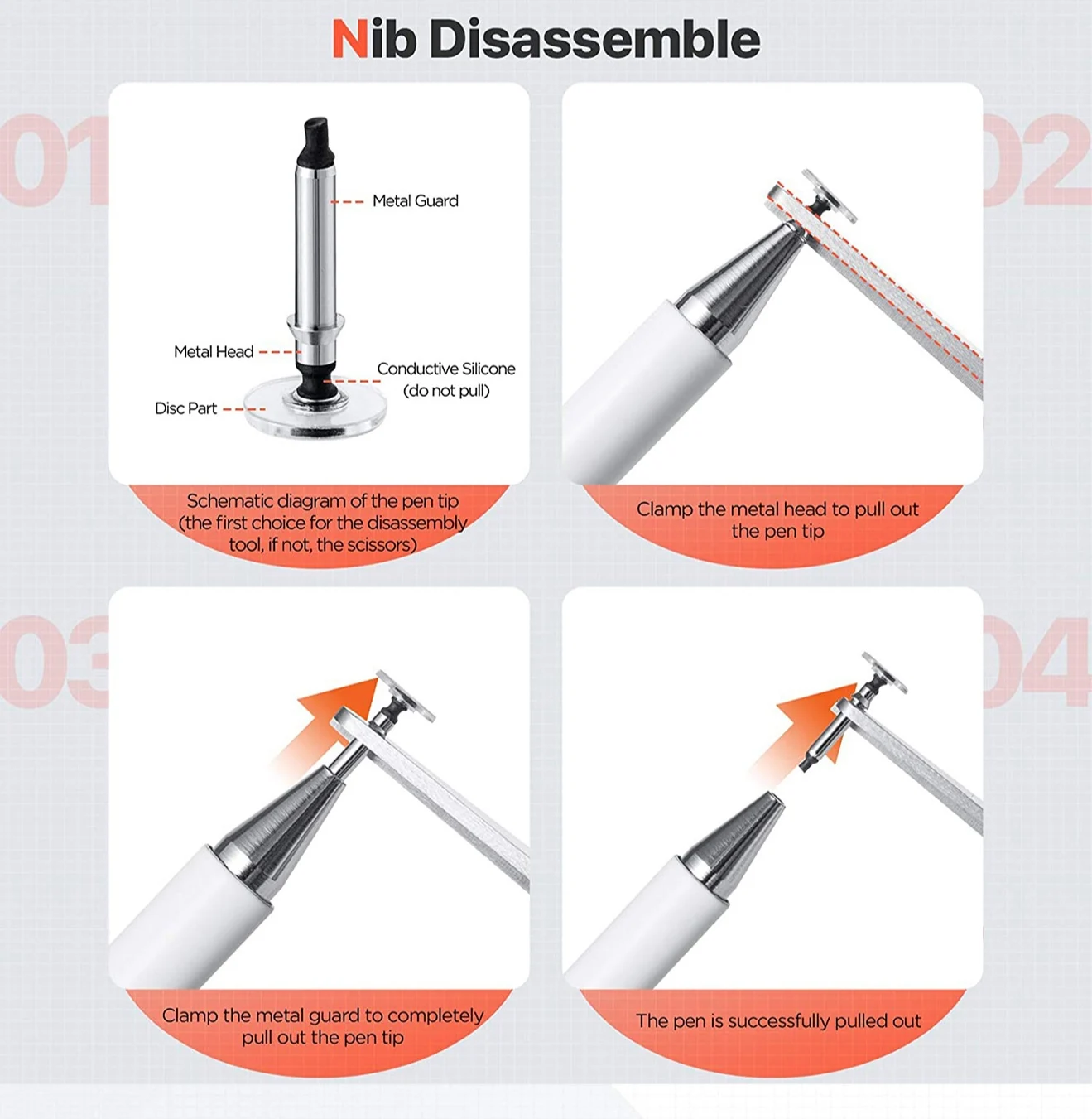 Nib Disassemble

01

Metal Guard

Metal Head

Conductive Silicone (do not pull)

Disc Part

Schematic diagram of the pen tip (the first choice for the disassembly tool, if not, the scissors)

02

Clamp the metal head to pull out the pen tip

03

Clamp the metal guard to completely pull out the pen tip

04

The pen is successfully pulled out