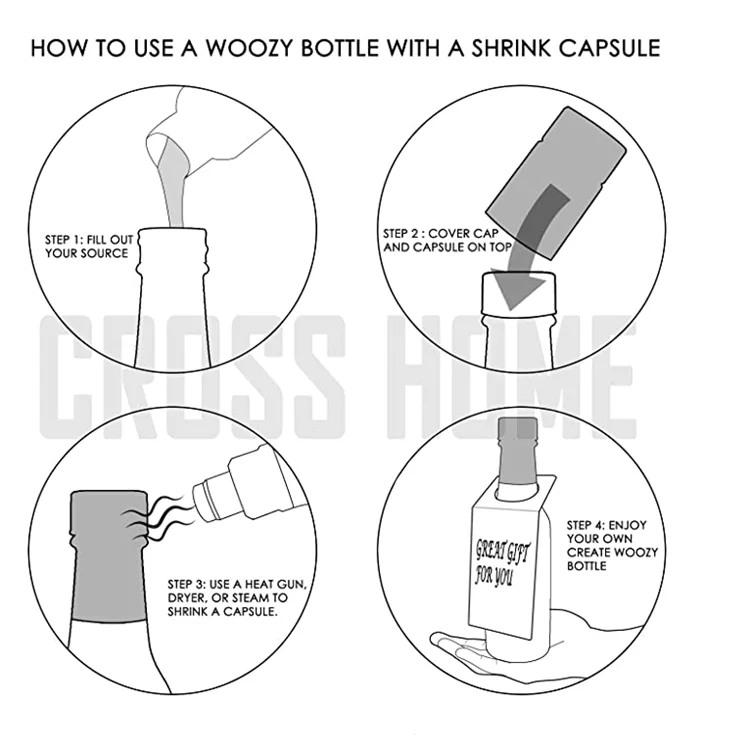 HOW TO USE A WOOZY BOTTLE WITH A SHRINK CAPSULE

STEP 1: FILL OUT YOUR SOURCE

STEP 2 : COVER CAP AND CAPSULE ON TOP

CROSS HOME

STEP 3: USE A HEAT GUN, DRYER, OR STEAM TO SHRINK A CAPSULE.

GREAT GIFT FOR YOU

STEP 4: ENJOY YOUR OWN CREATE WOOZY BOTTLE