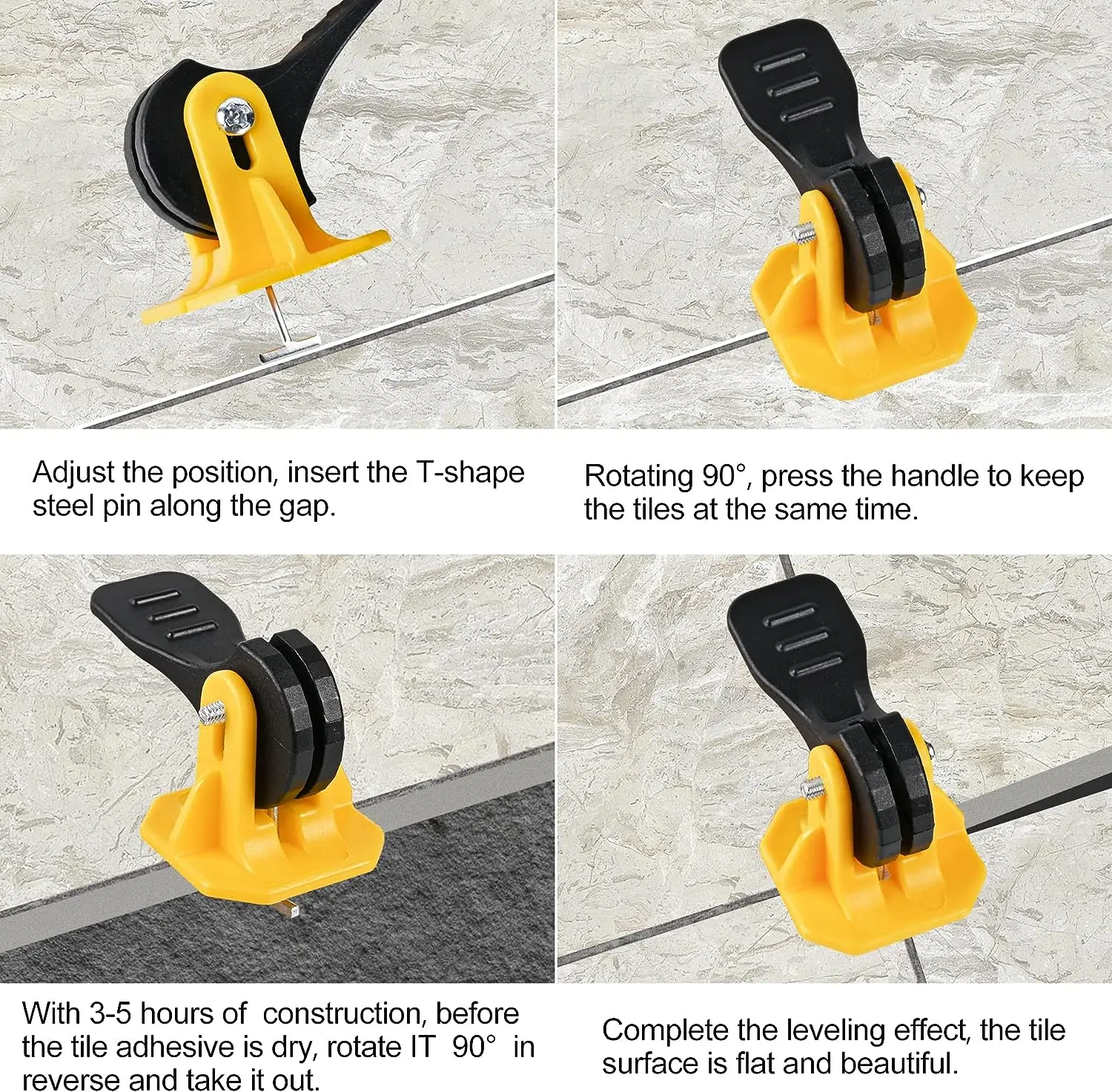 Adjust the position, insert the T-shape steel pin along the gap.

Rotating 90°, press the handle to keep the tiles at the same time.

With 3-5 hours of construction, before the tile adhesive is dry, rotate IT 90° in reverse and take it out.

Complete the leveling effect, the tile surface is flat and beautiful.