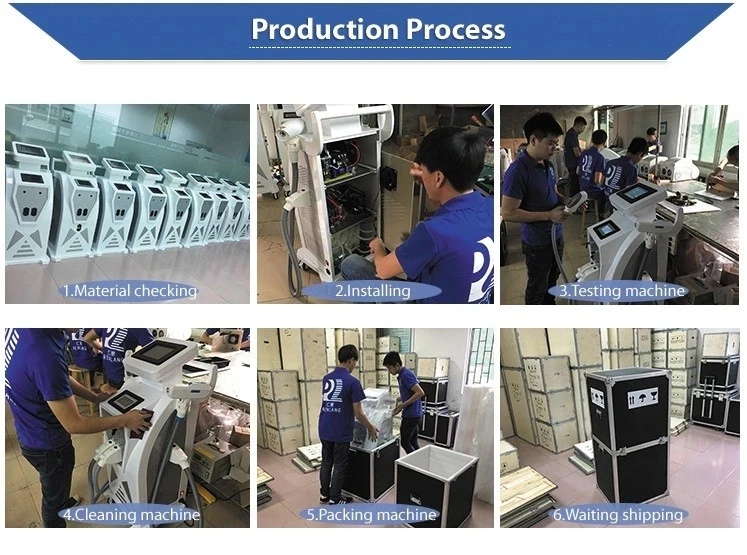 Production Process

1.Material checking

2.Installing

3.Testing machine

4.Cleaning machine

5.Packing machine

6.Waiting shipping