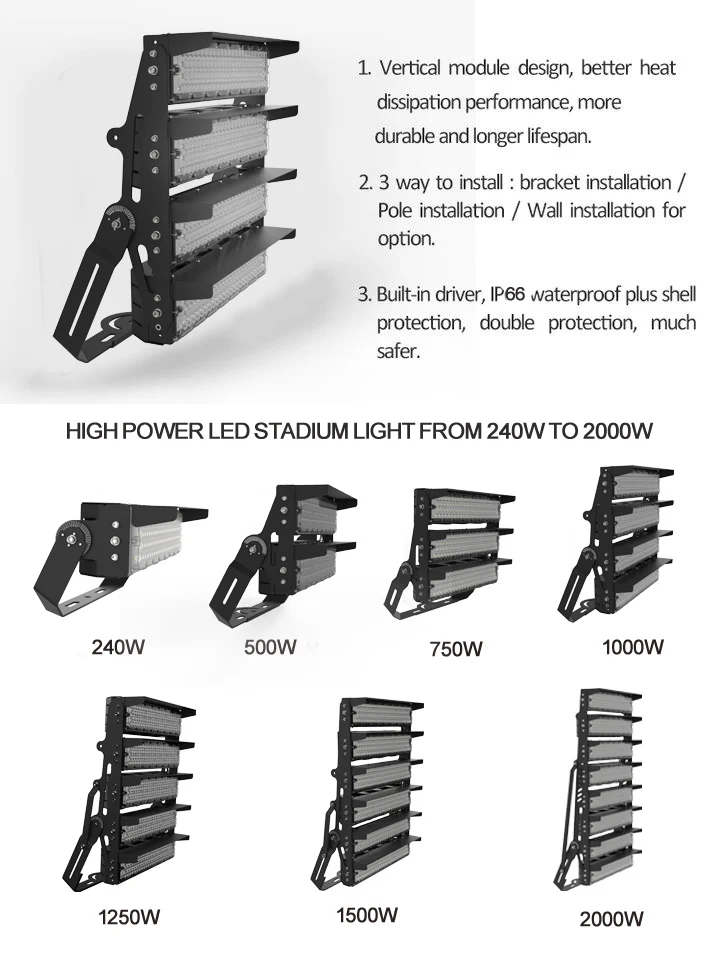 1. Vertical module design, better heat dissipation performance, more durable and longer lifespan.

2. 3 way to install : bracket installation / Pole installation / Wall installation for option.

3. Built-in driver, IP66 waterproof plus shell protection, double protection, much safer.

HIGH POWER LED STADIUM LIGHT FROM 240W TO 2000W

240W

500W

750W

1000W

1250W

1500W

2000W