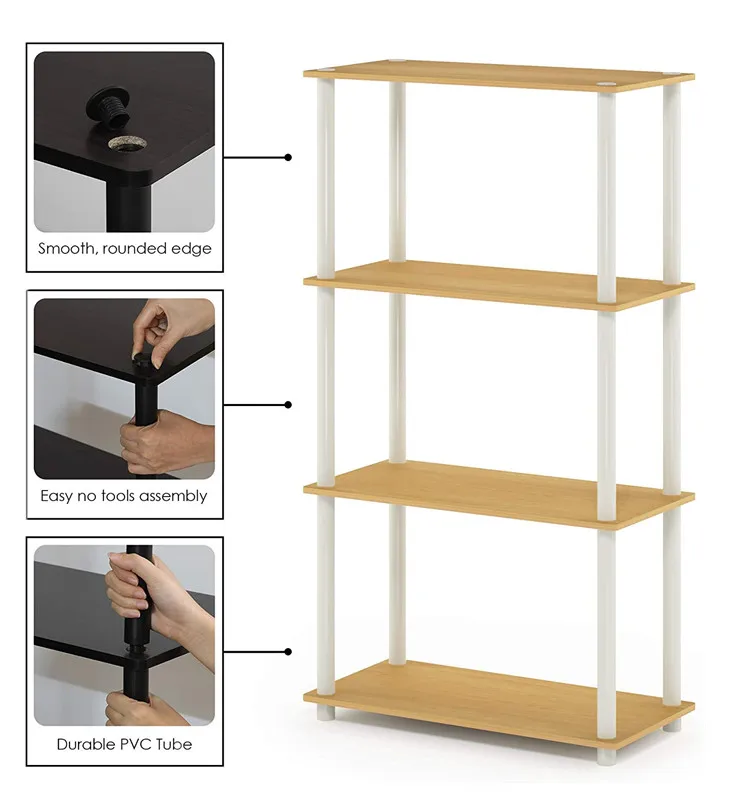 Smooth, rounded edge

Easy no tools assembly

Durable PVC Tube