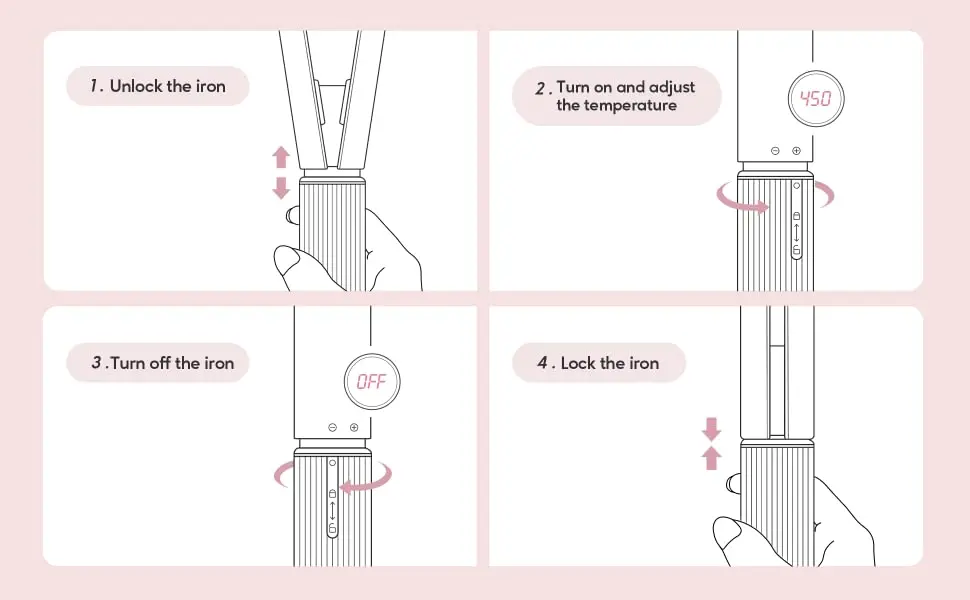 1. Unlock the iron

2. Turn on and adjust the temperature

450

3. Turn off the iron

OFF

4. Lock the iron