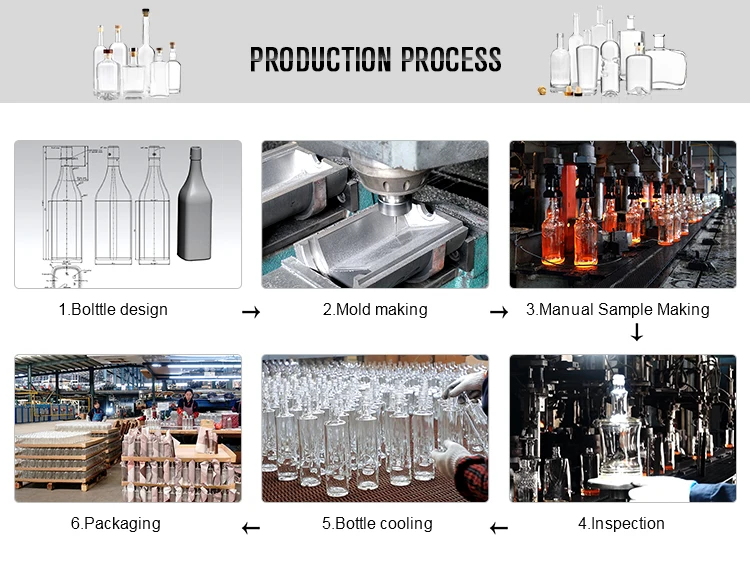 PRODUCTION PROCESS

1.Bolttle design → 2.Mold making → 3.Manual Sample Making
↓
6.Packaging ← 5.Bottle cooling ← 4.Inspection