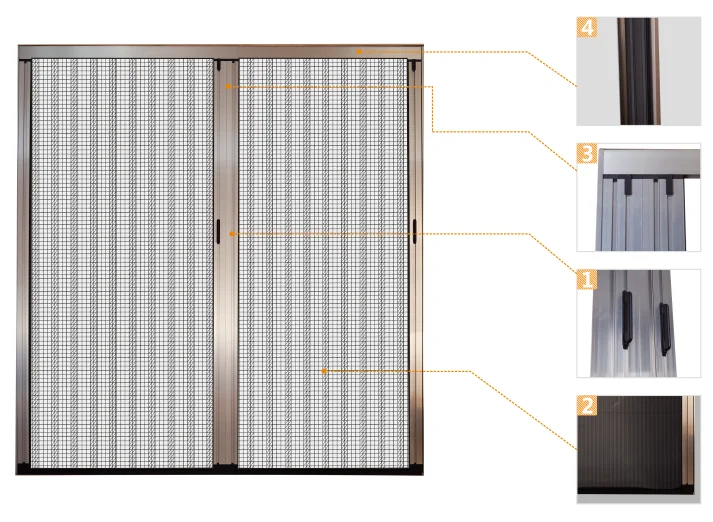 4

3

1

2