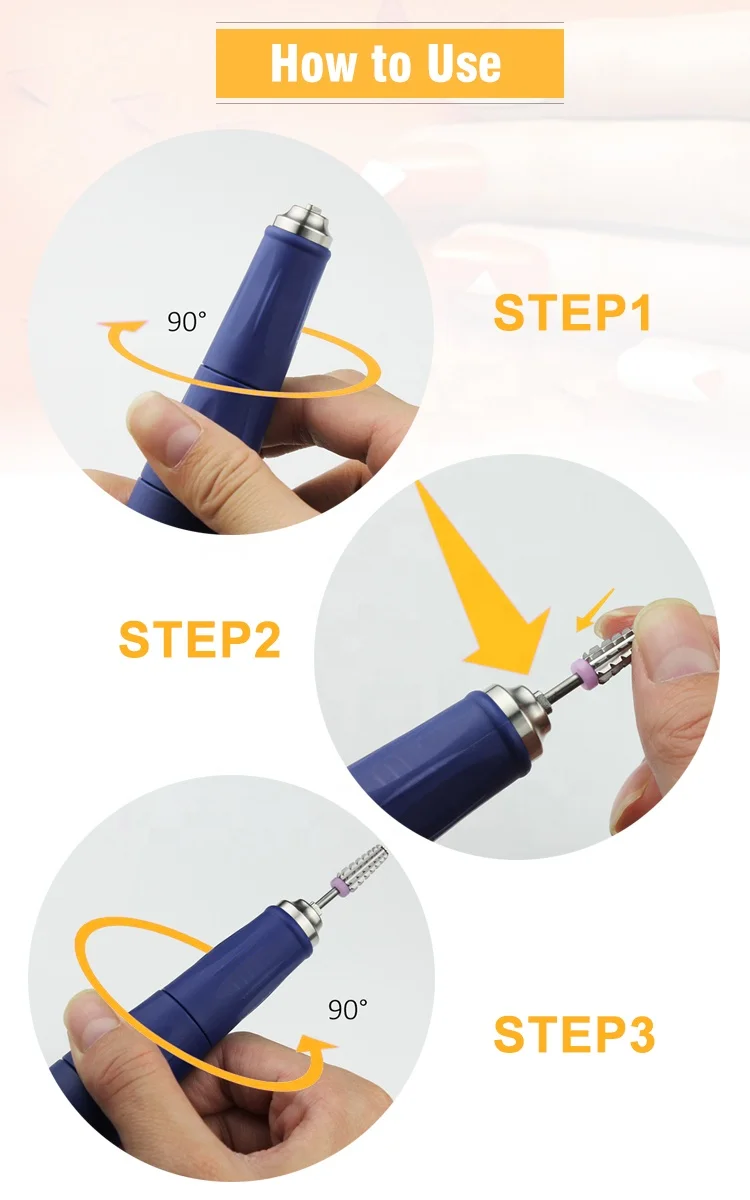 How to Use

90°

STEP1

STEP2

90°

STEP3