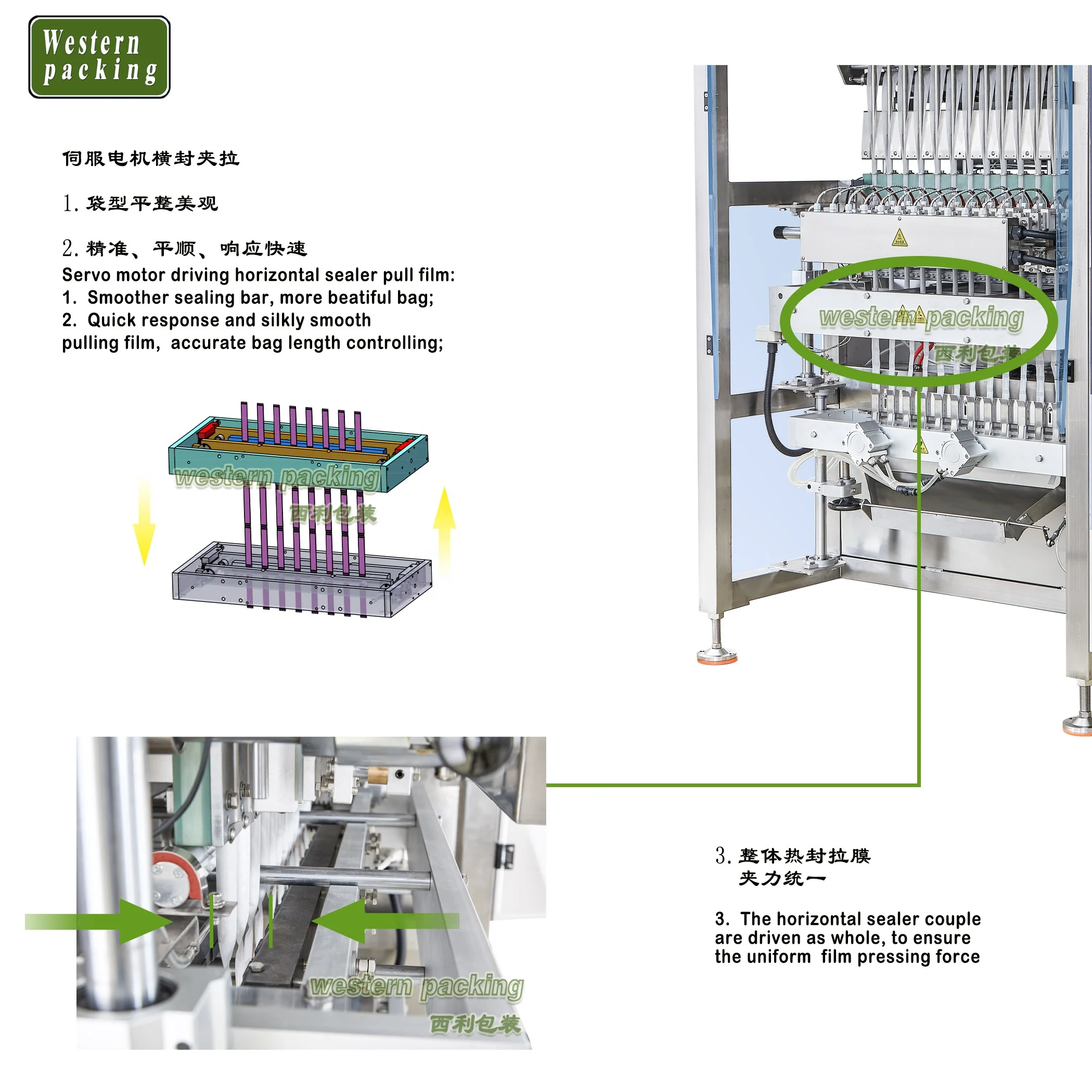 Western packing

伺服电机横封夹拉

1. 袋型平整美观

2. 精准、平顺、响应快速

Servo motor driving horizontal sealer pull film:
1. Smoother sealing bar, more beatiful bag;
2. Quick response and silkly smooth pulling film, accurate bag length controlling;

western packing
西利包装

western packing
西利包装

3. 整体热封拉膜
夹力统一

3. The horizontal sealer couple are driven as whole, to ensure the uniform film pressing force

western packing
西利包装