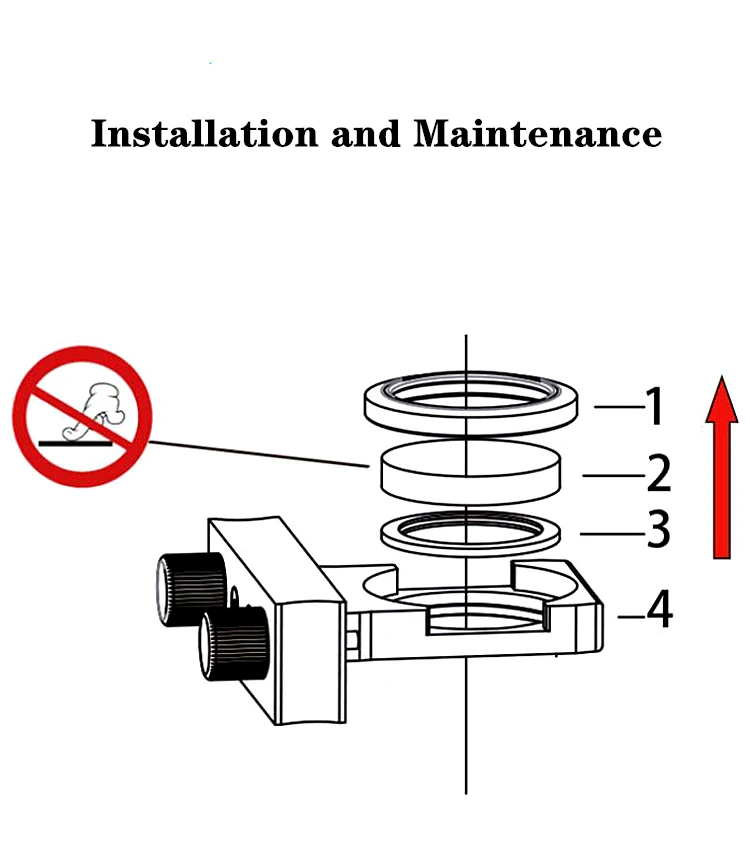 Installation and Maintenance

1
2
3
4