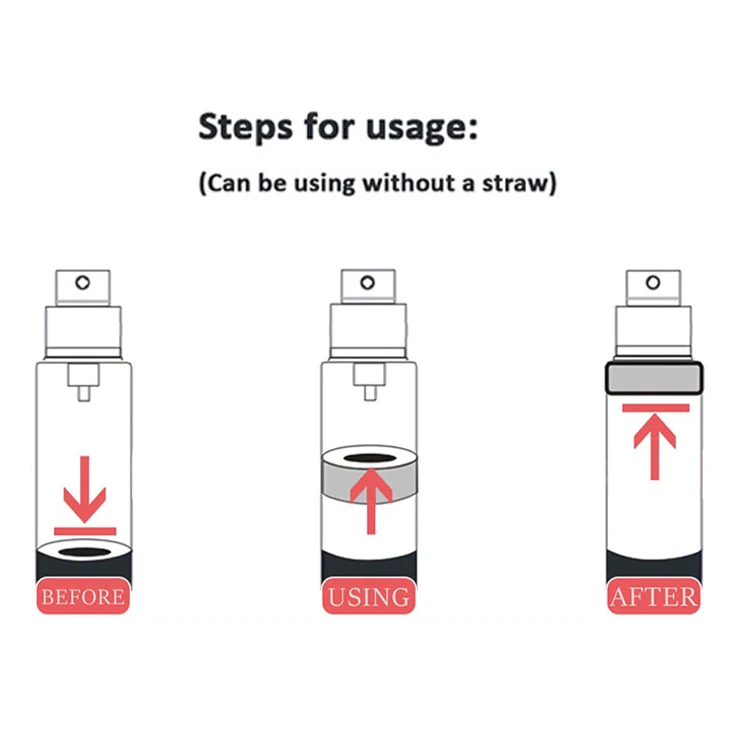 Steps for usage:

(Can be using without a straw)

BEFORE

USING

AFTER