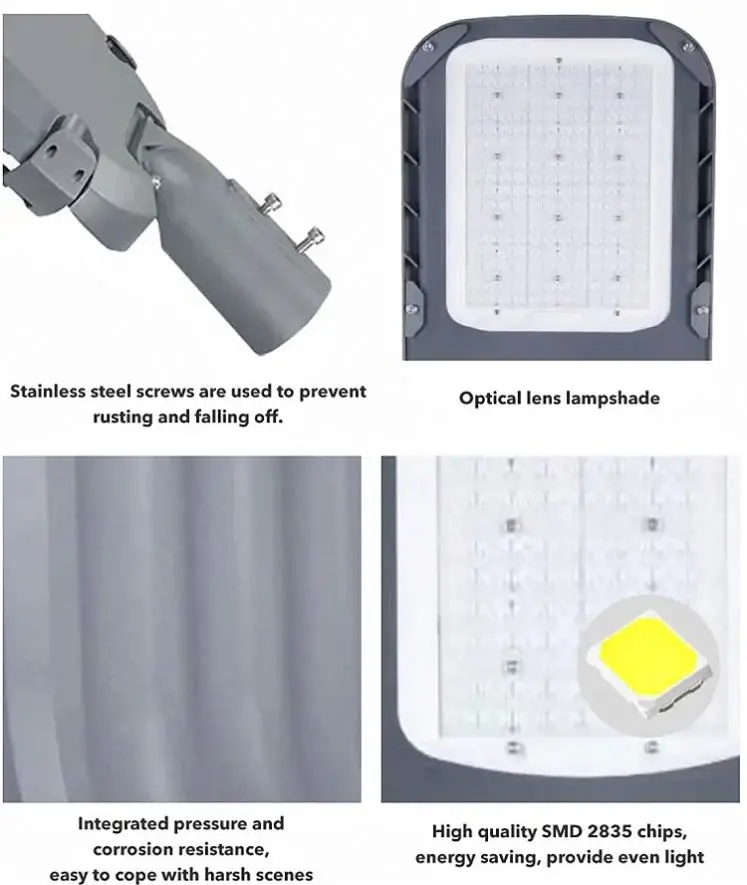 Stainless steel screws are used to prevent rusting and falling off.

Optical lens lampshade

Integrated pressure and corrosion resistance, easy to cope with harsh scenes

High quality SMD 2835 chips, energy saving, provide even light