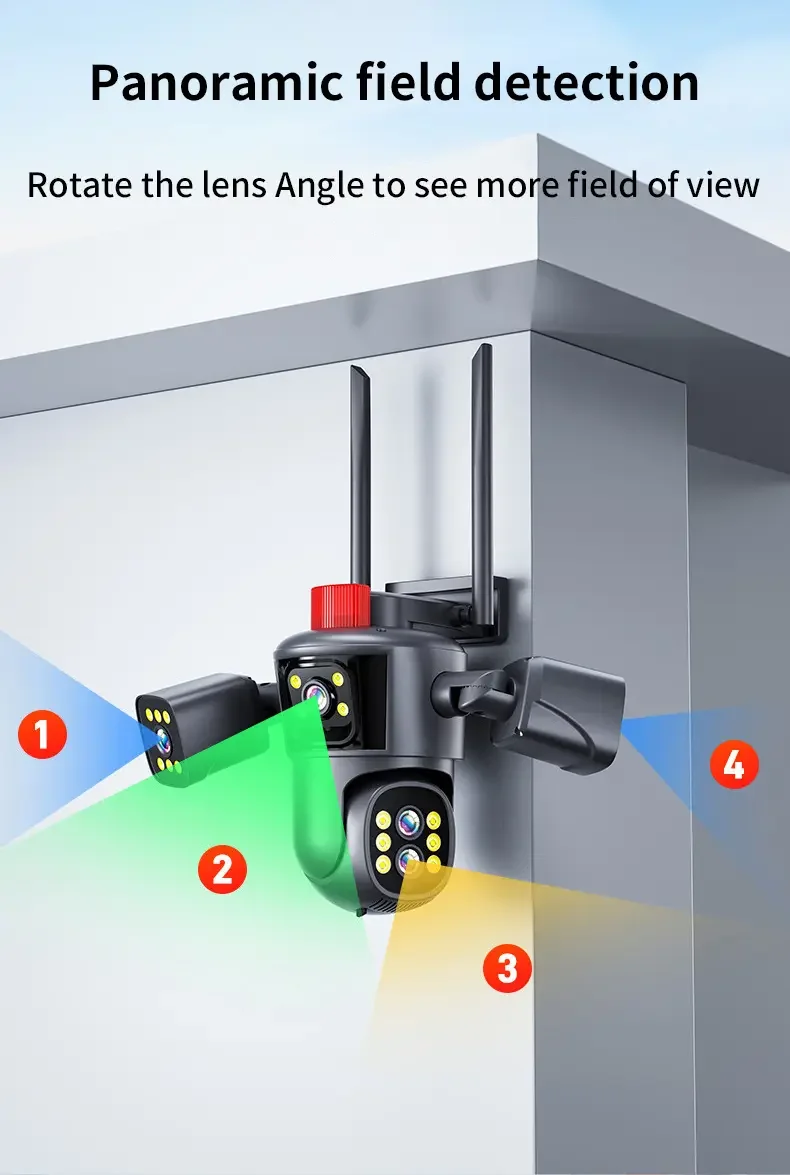 Panoramic field detection

Rotate the lens Angle to see more field of view

1

2

3

4