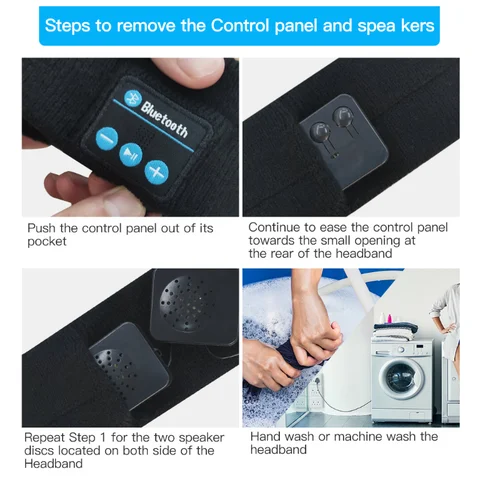 Steps to remove the Control panel and spea kers

Bluetooth

Push the control panel out of its pocket

Continue to ease the control panel towards the small opening at the rear of the headband

Repeat Step 1 for the two speaker discs located on both side of the Headband

Hand wash or machine wash the headband