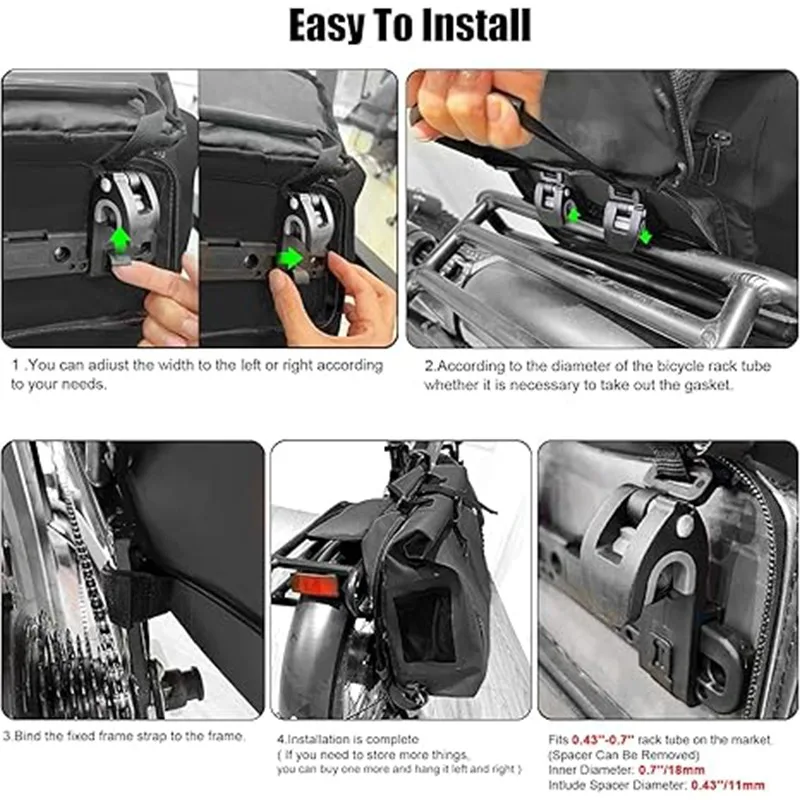 Easy To Install

1 .You can adiust the width to the left or right according to your needs.

2.According to the diameter of the bicycle rack tube whether it is necessary to take out the gasket.

3.Bind the fixed frame strap to the frame.

4.Installation is complete
( If you need to store more things, you can buy one more and hang it left and right )

Fits 0.43''-0.7'' rack tube on the market.
(Spacer Can Be Removed)
Inner Diameter: 0.7''/18mm
Intlude Spacer Diameter: 0.43''/11mm