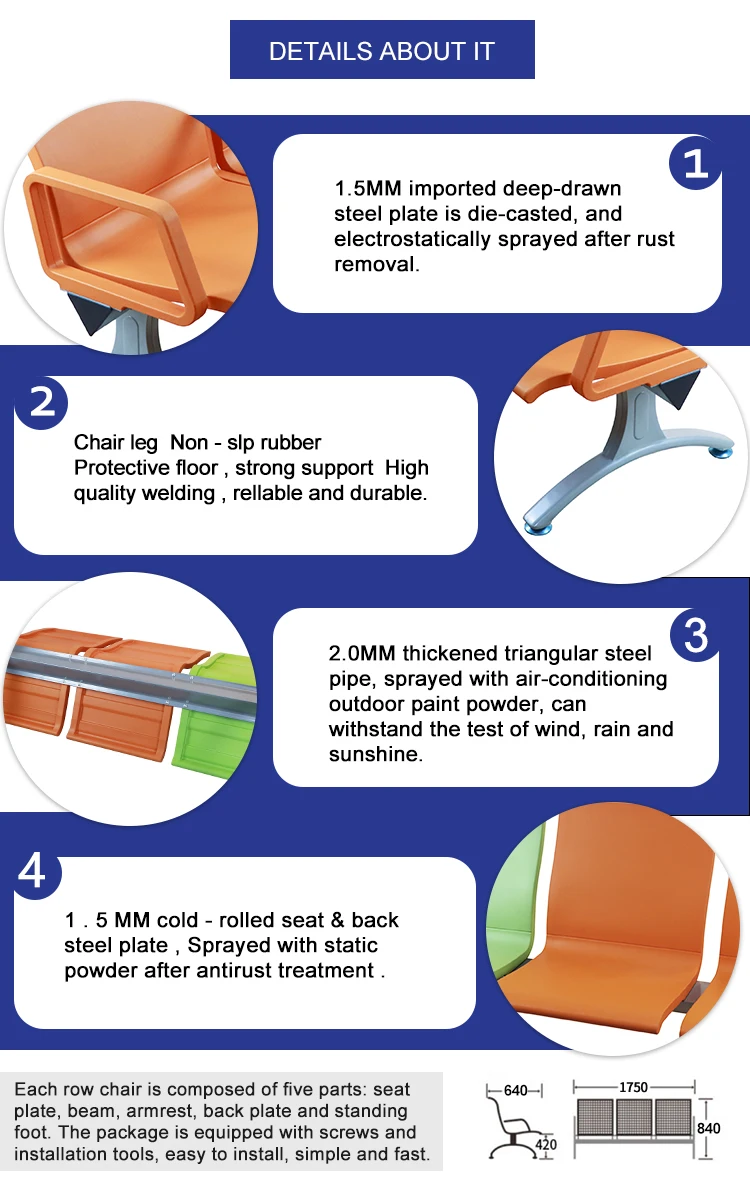 DETAILS ABOUT IT

1

1.5MM imported deep-drawn steel plate is die-casted, and electrostatically sprayed after rust removal.

2

Chair leg Non - slp rubber Protective floor , strong support High quality welding , rellable and durable.

3

2.0MM thickened triangular steel pipe, sprayed with air-conditioning outdoor paint powder, can withstand the test of wind, rain and sunshine.

4

1 . 5 MM cold - rolled seat & back steel plate , Sprayed with static powder after antirust treatment .

Each row chair is composed of five parts: seat plate, beam, armrest, back plate and standing foot. The package is equipped with screws and installation tools, easy to install, simple and fast.

640
420
1750
840