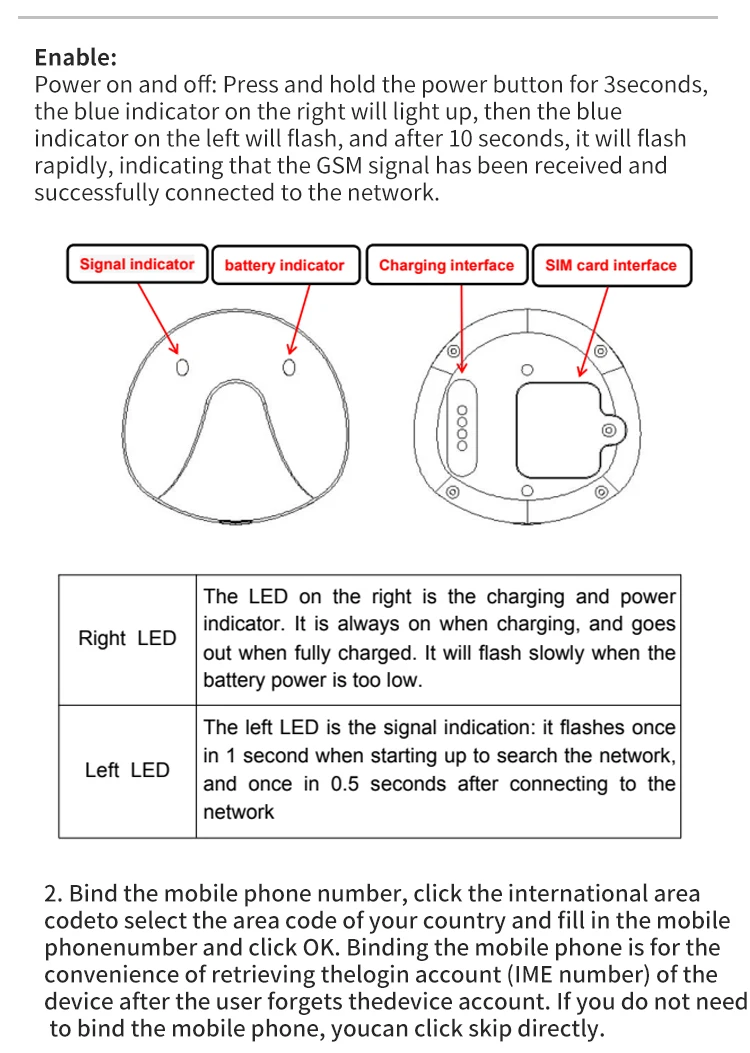 Enable:
Power on and off: Press and hold the power button for 3seconds, the blue indicator on the right will light up, then the blue indicator on the left will flash, and after 10 seconds, it will flash rapidly, indicating that the GSM signal has been received and successfully connected to the network.

Signal indicator
battery indicator
Charging interface
SIM card interface

| Right LED | The LED on the right is the charging and power indicator. It is always on when charging, and goes out when fully charged. It will flash slowly when the battery power is too low. |
|---|---|
| Left LED | The left LED is the signal indication: it flashes once in 1 second when starting up to search the network, and once in 0.5 seconds after connecting to the network |

2. Bind the mobile phone number, click the international area codeto select the area code of your country and fill in the mobile phonenumber and click OK. Binding the mobile phone is for the convenience of retrieving thelogin account (IME number) of the device after the user forgets thedevice account. If you do not need to bind the mobile phone, youcan click skip directly.