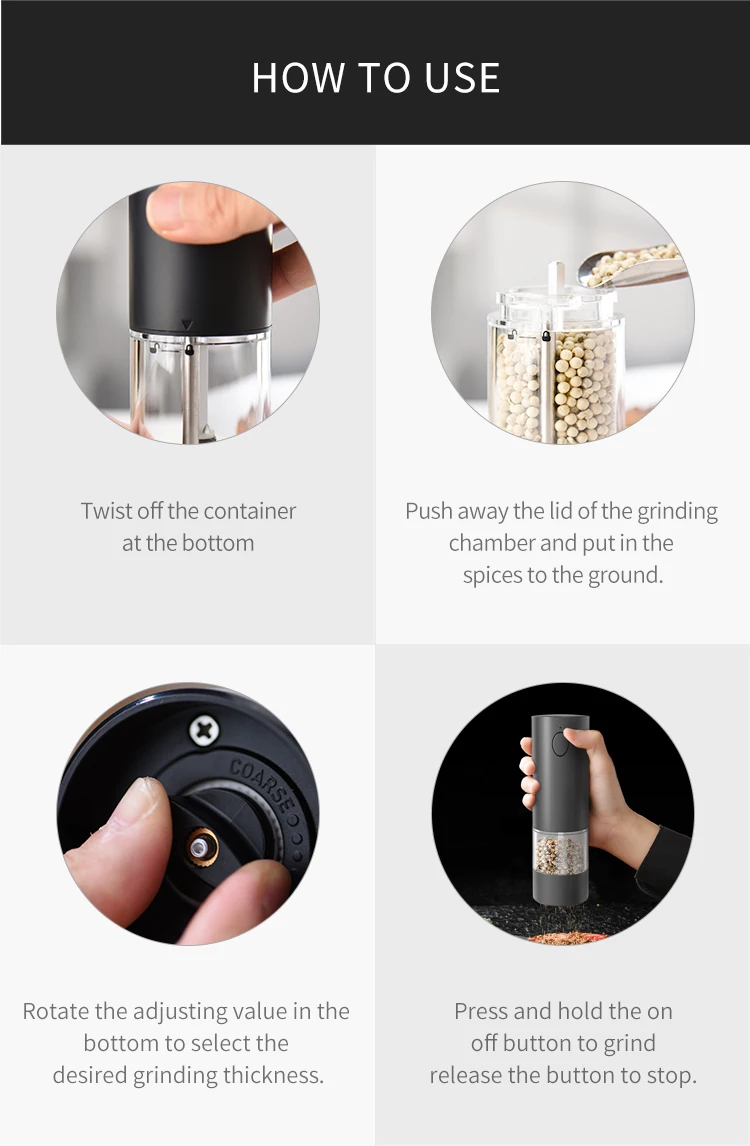 HOW TO USE

Twist off the container at the bottom

Push away the lid of the grinding chamber and put in the spices to the ground.

COARSE

Rotate the adjusting value in the bottom to select the desired grinding thickness.

Press and hold the on off button to grind release the button to stop.