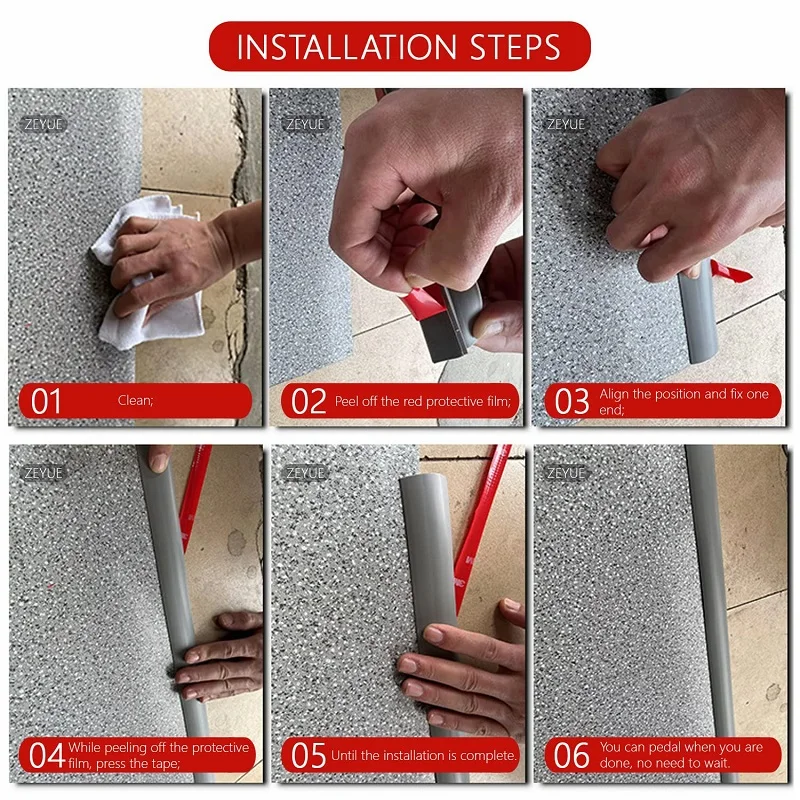 INSTALLATION STEPS

ZEYUE

01 Clean;

ZEYUE

02 Peel off the red protective film;

ZEYUE

03 Align the position and fix one end;

ZEYUE

04 While peeling off the protective film, press the tape;

ZEYUE

05 Until the installation is complete.

ZEYUE

06 You can pedal when you are done, no need to wait.