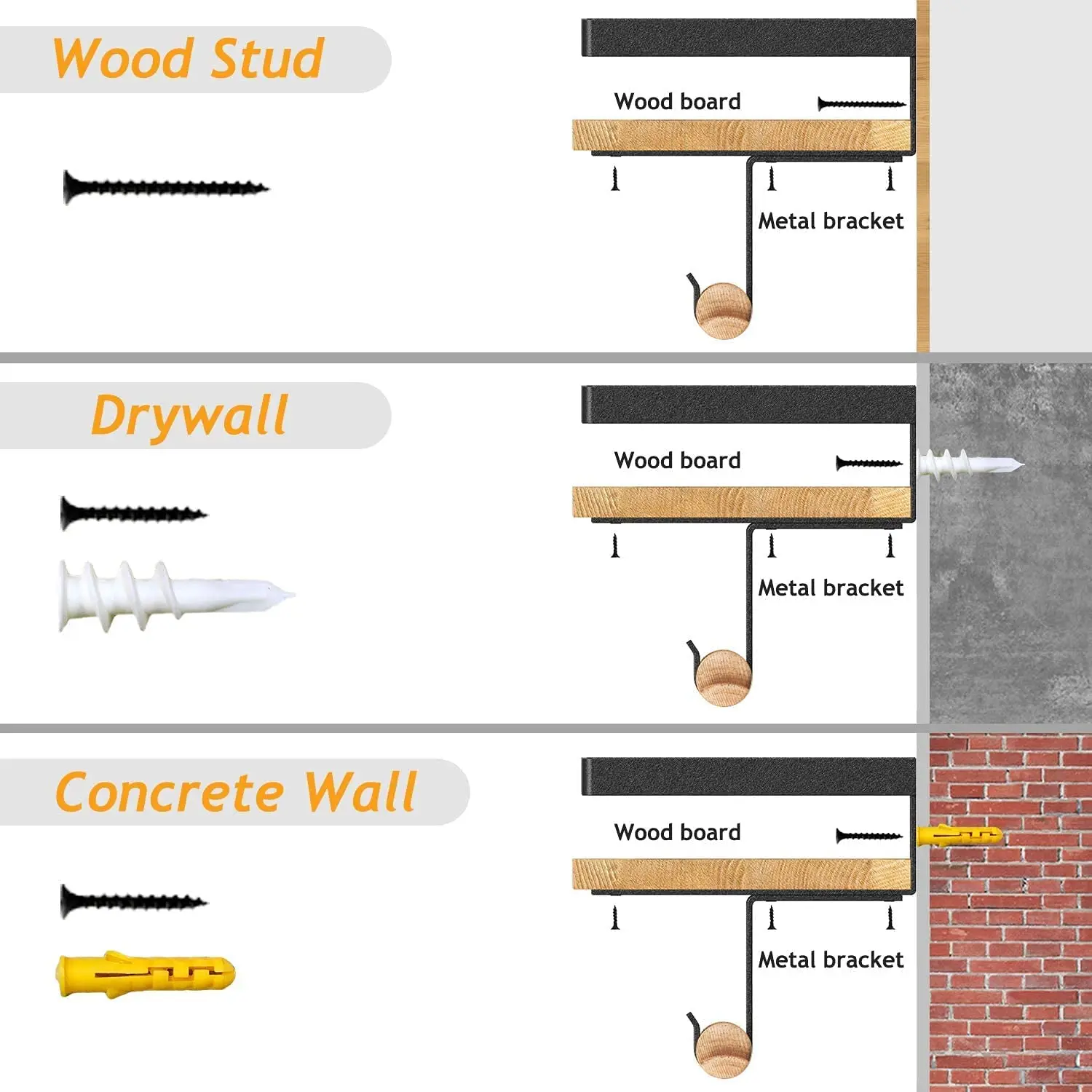 Wood Stud

Wood board

Metal bracket

Drywall

Wood board

Metal bracket

Concrete Wall

Wood board

Metal bracket