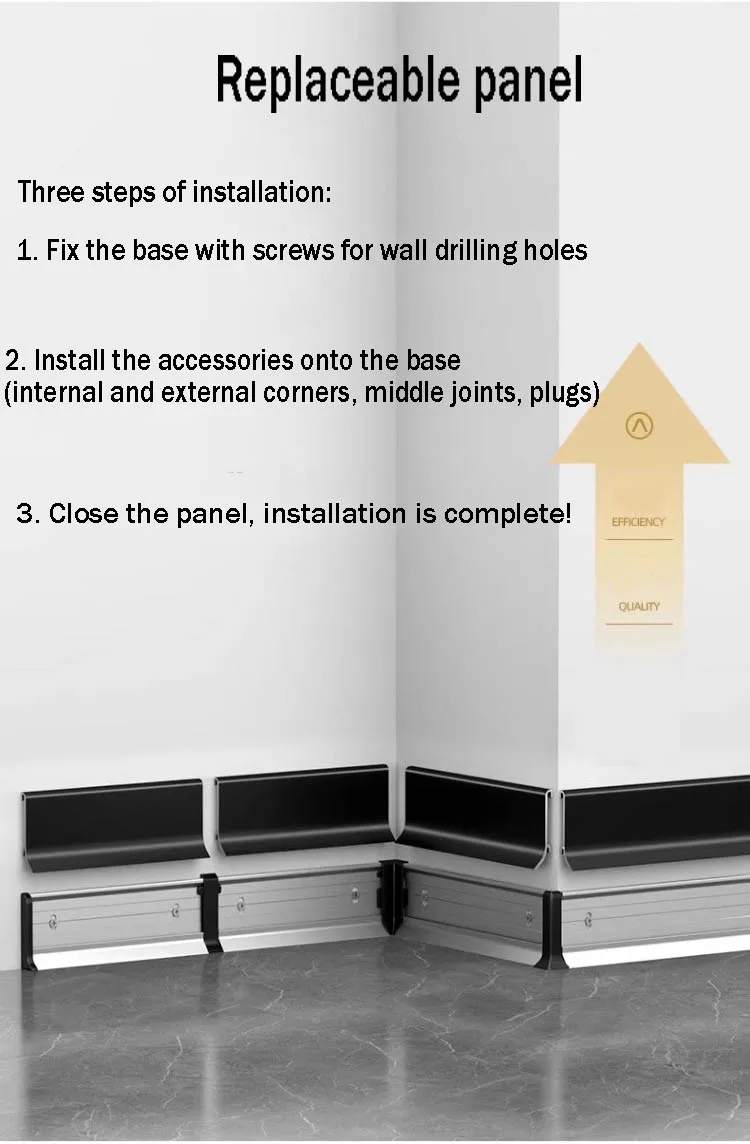 Replaceable panel

Three steps of installation:

1. Fix the base with screws for wall drilling holes

2. Install the accessories onto the base
(internal and external corners, middle joints, plugs)

3. Close the panel, installation is complete!

EFFICIENCY

QUALITY