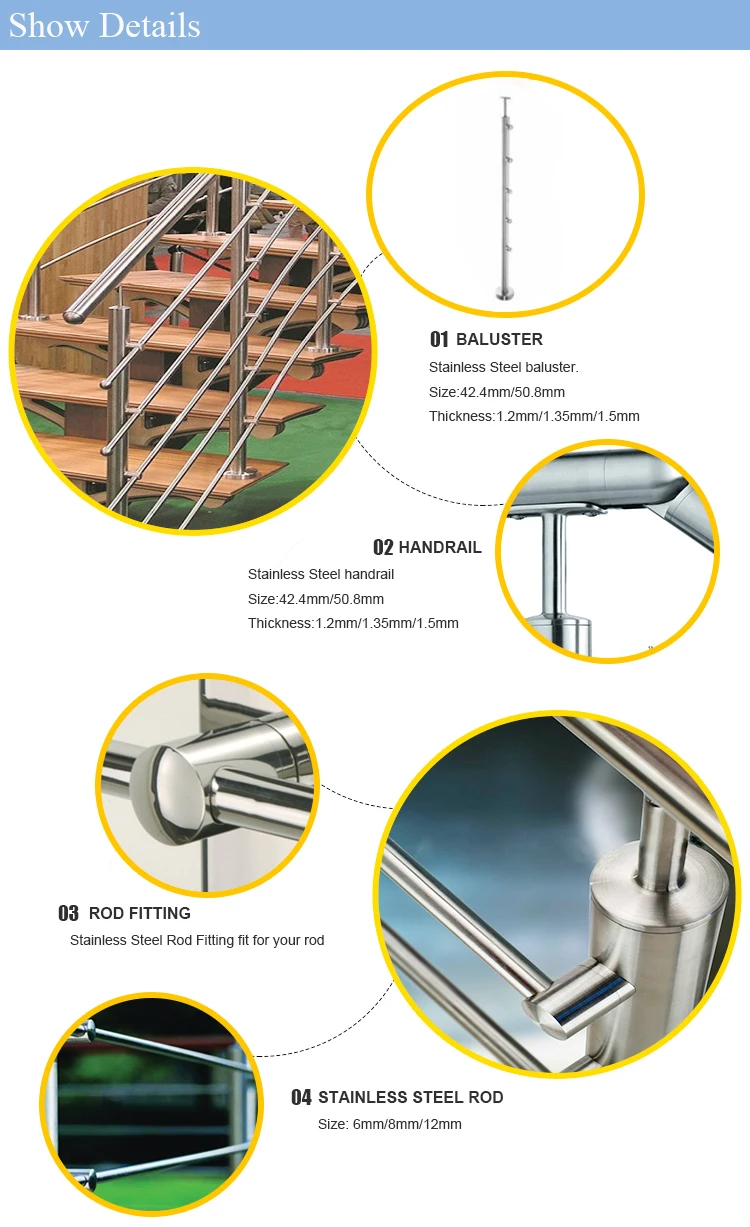 Show Details

01 BALUSTER
Stainless Steel baluster.
Size:42.4mm/50.8mm
Thickness:1.2mm/1.35mm/1.5mm

02 HANDRAIL
Stainless Steel handrail
Size:42.4mm/50.8mm
Thickness:1.2mm/1.35mm/1.5mm

03 ROD FITTING
Stainless Steel Rod Fitting fit for your rod

04 STAINLESS STEEL ROD
Size: 6mm/8mm/12mm