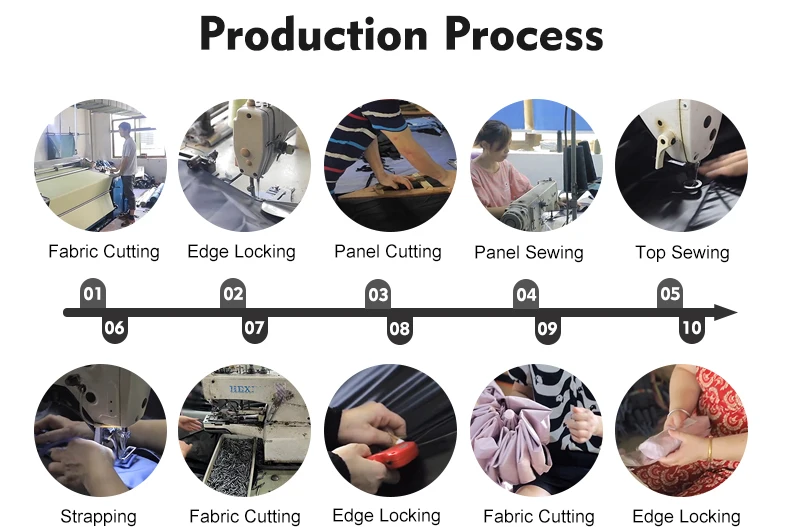 Production Process

Fabric Cutting
Edge Locking
Panel Cutting
Panel Sewing
Top Sewing

01
02
03
04
05
06
07
08
09
10

HEX

Strapping
Fabric Cutting
Edge Locking
Fabric Cutting
Edge Locking