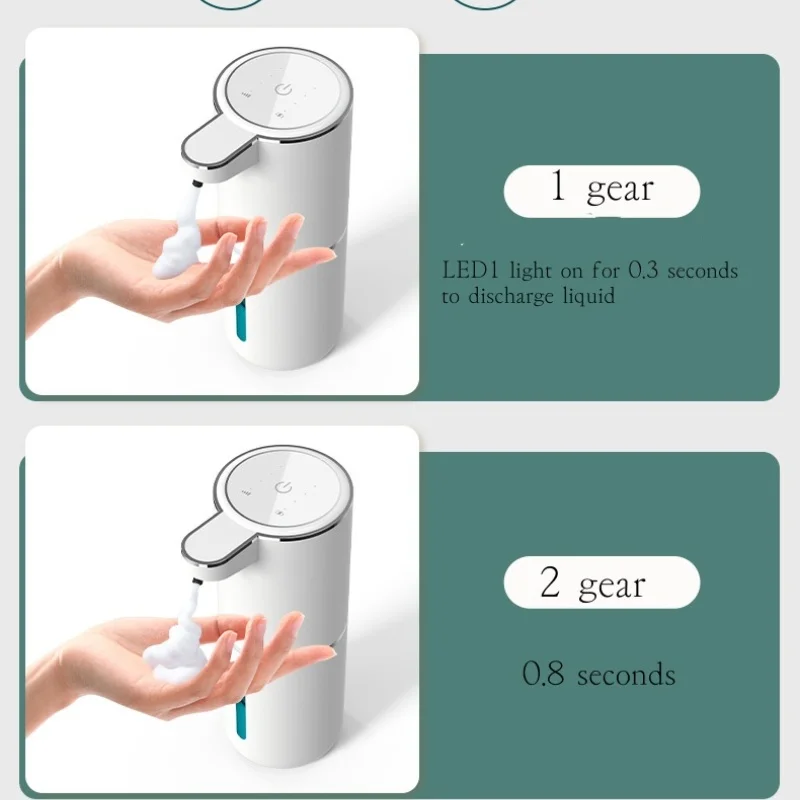 1 gear

LED1 light on for 0.3 seconds to discharge liquid

2 gear

0.8 seconds