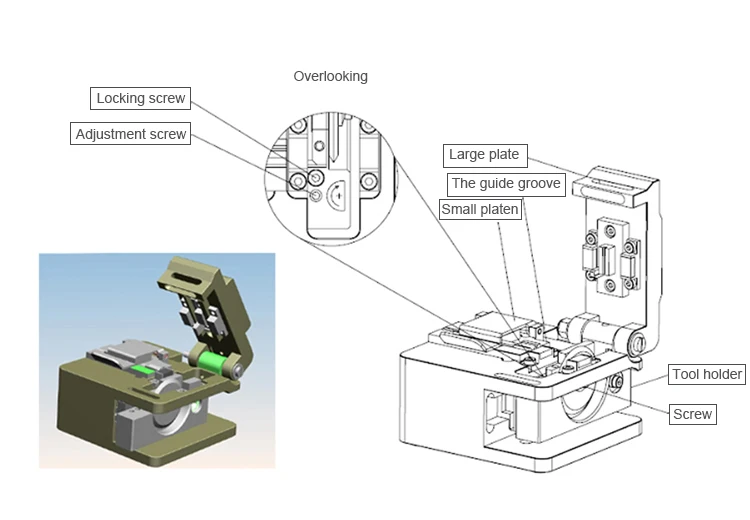 Overlooking

Locking screw

Adjustment screw

Large plate

The guide groove

Small platen

Tool holder

Screw