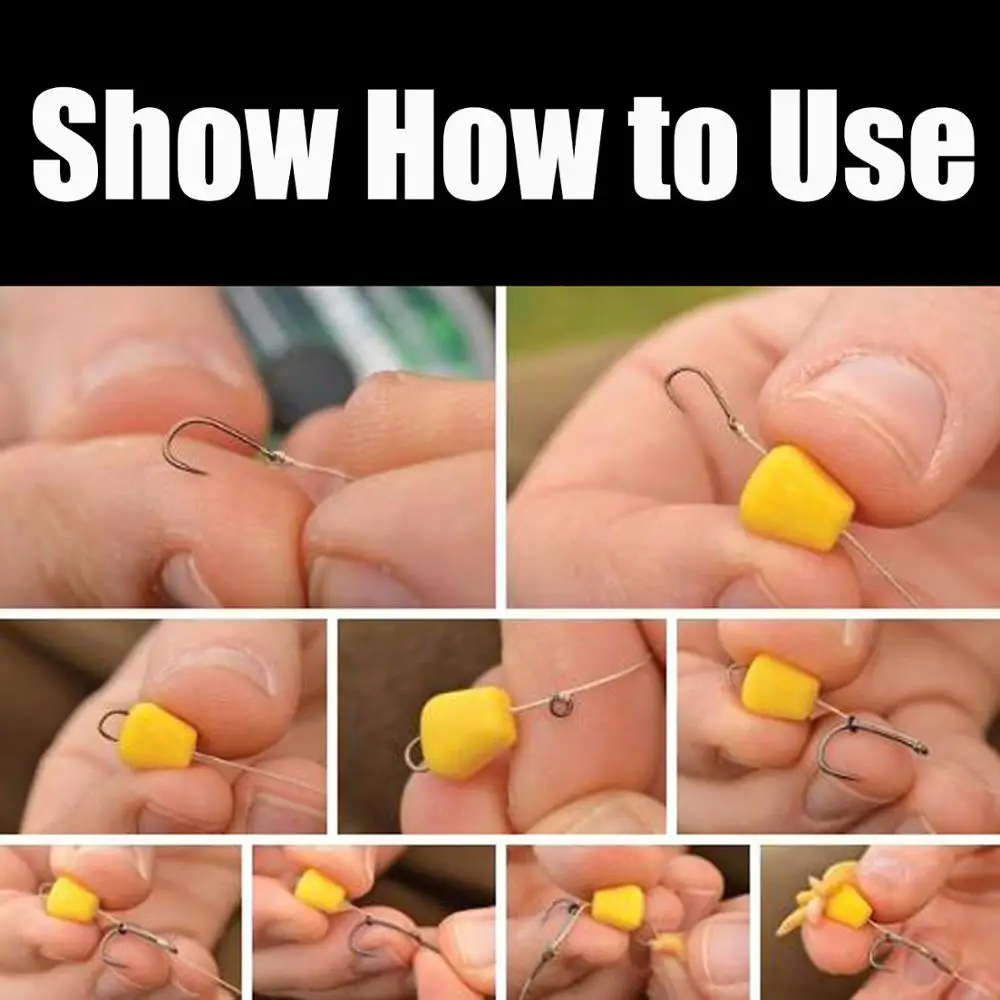 Show How to Use